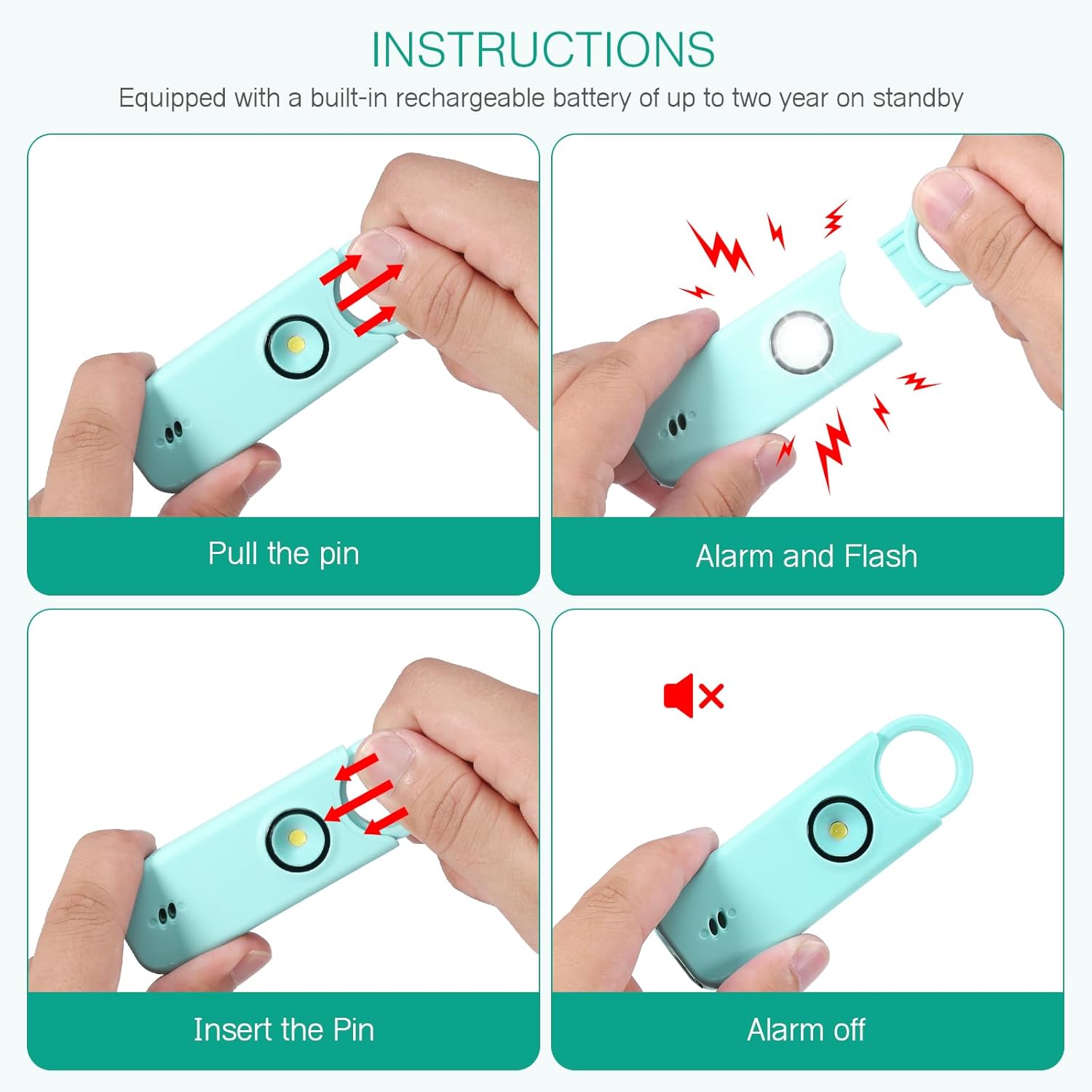 INSTRUCTIONS

Equipped with a built-in rechargeable battery of up to two year on standby

Pull the pin

Alarm and Flash

Insert the Pin

Alarm off