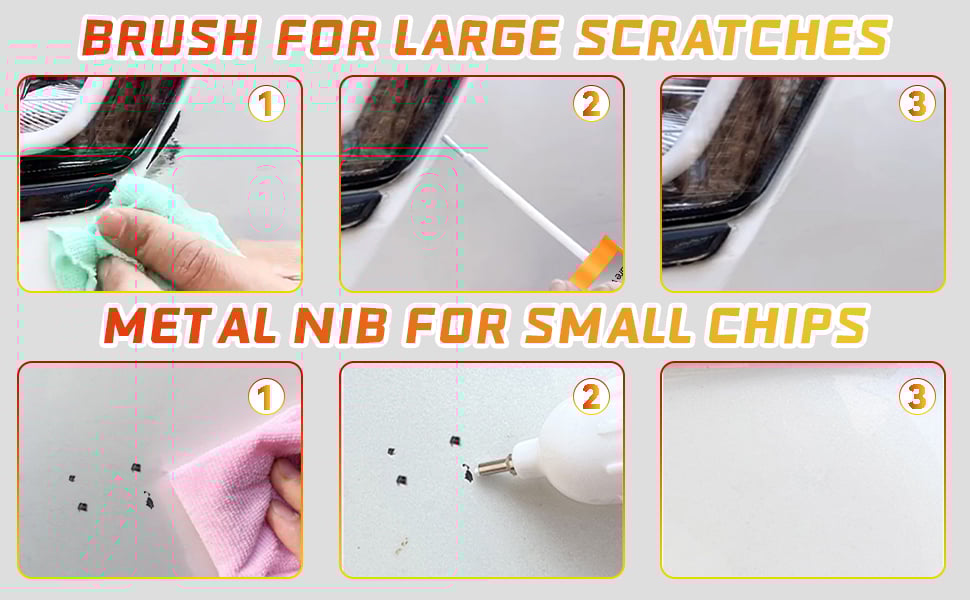 BRUSH FOR LARGE SCRATCHES

1

2

3

METAL NIB FOR SMALL CHIPS

1

2

3