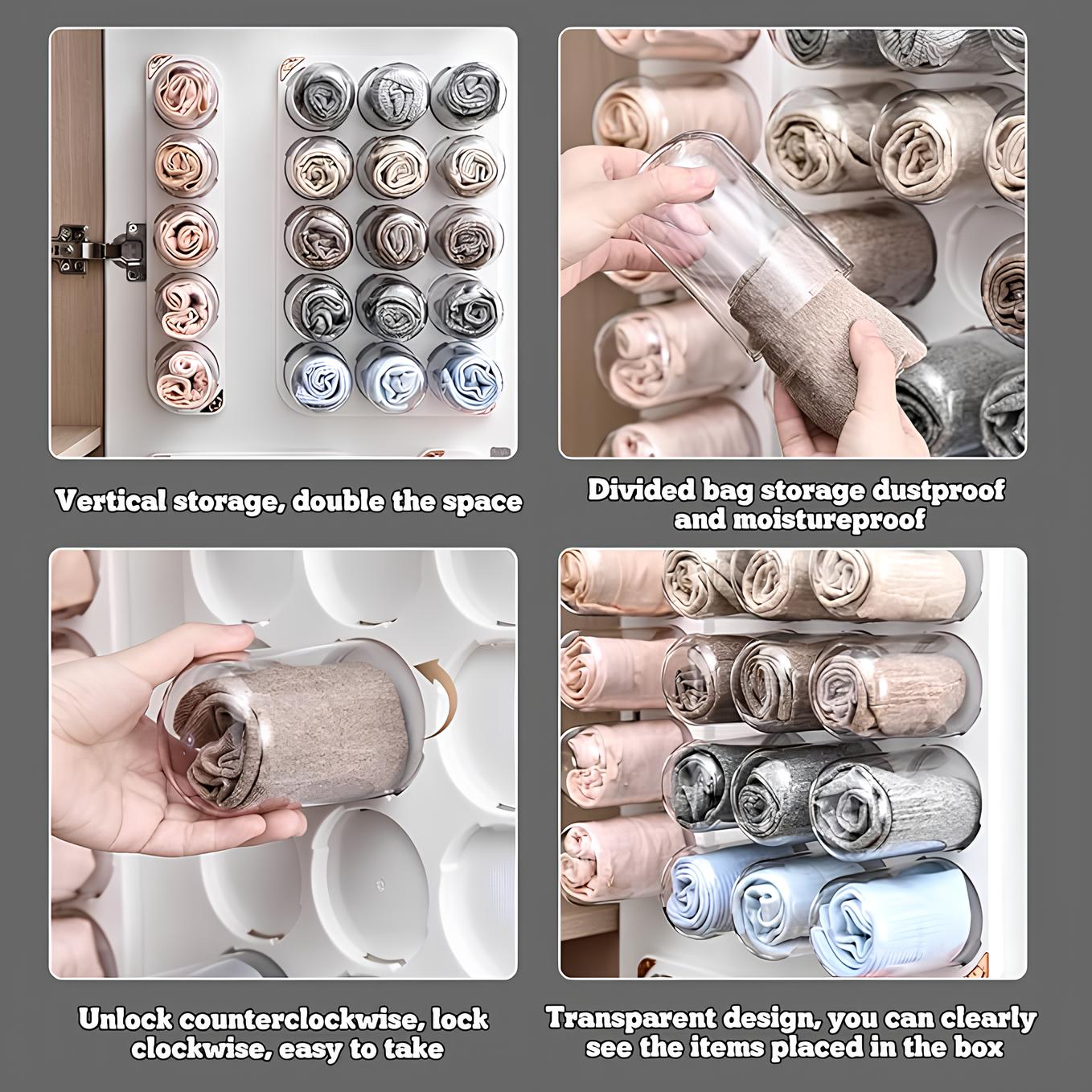 Vertical storage, double the space

Divided bag storage dustproof and moistureproof

Unlock counterclockwise, lock clockwise, easy to take

Transparent design, you can clearly see the items placed in the box