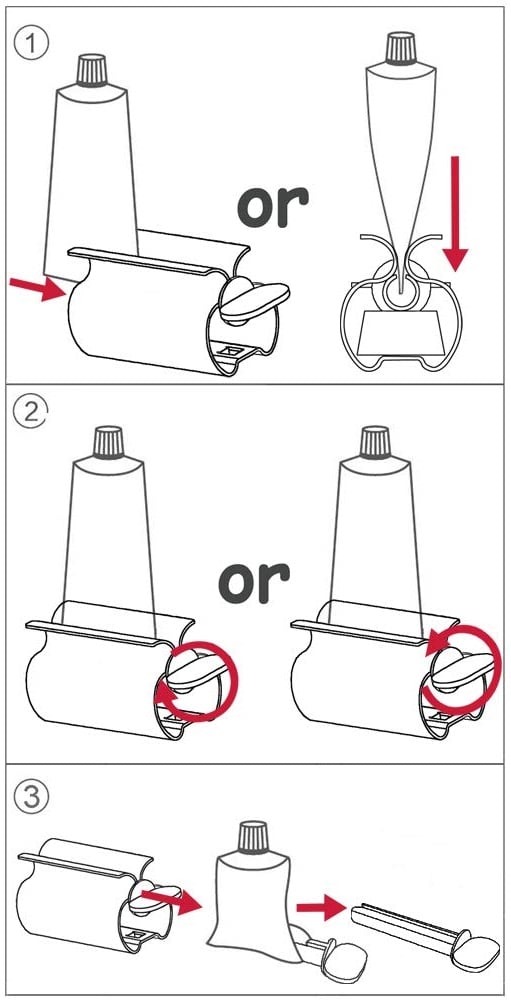 ①

or

②

or

③