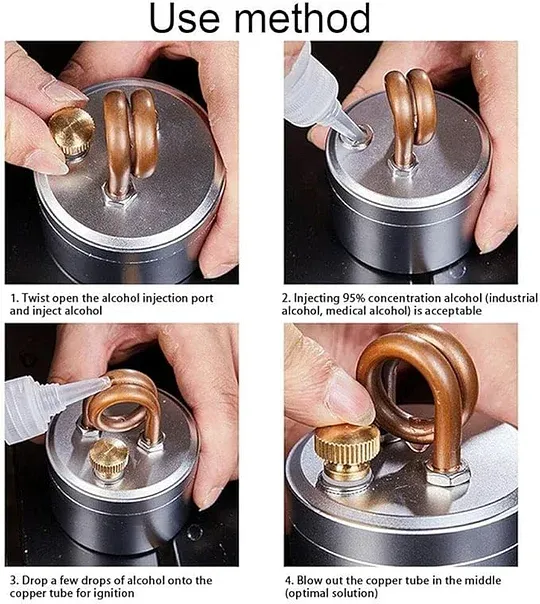 Use method

1. Twist open the alcohol injection port and inject alcohol

2. Injecting 95% concentration alcohol (industrial alcohol, medical alcohol) is acceptable

3. Drop a few drops of alcohol onto the copper tube for ignition

4. Blow out the copper tube in the middle (optimal solution)