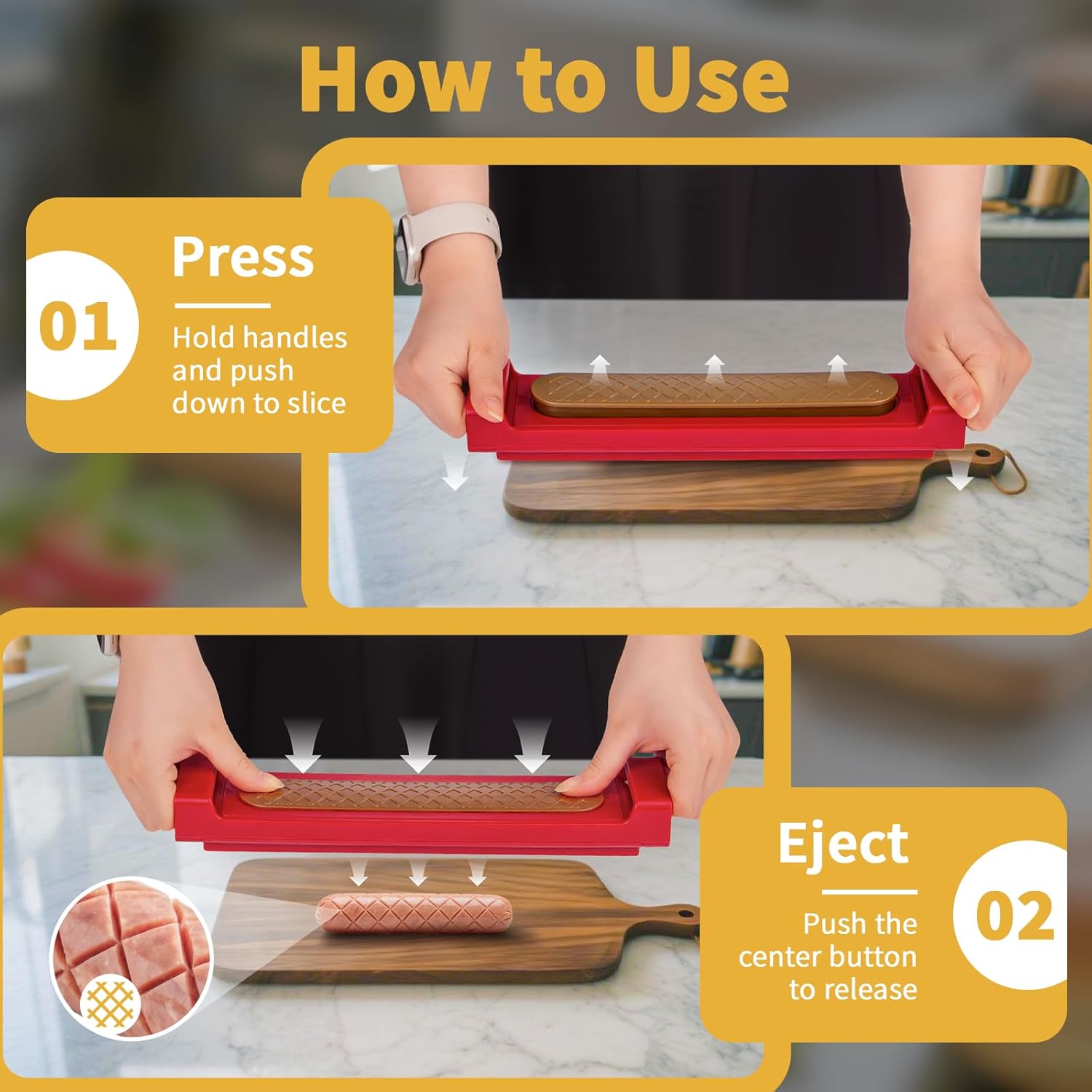 How to Use

01

Press

Hold handles and push down to slice

Eject

Push the center button to release

02