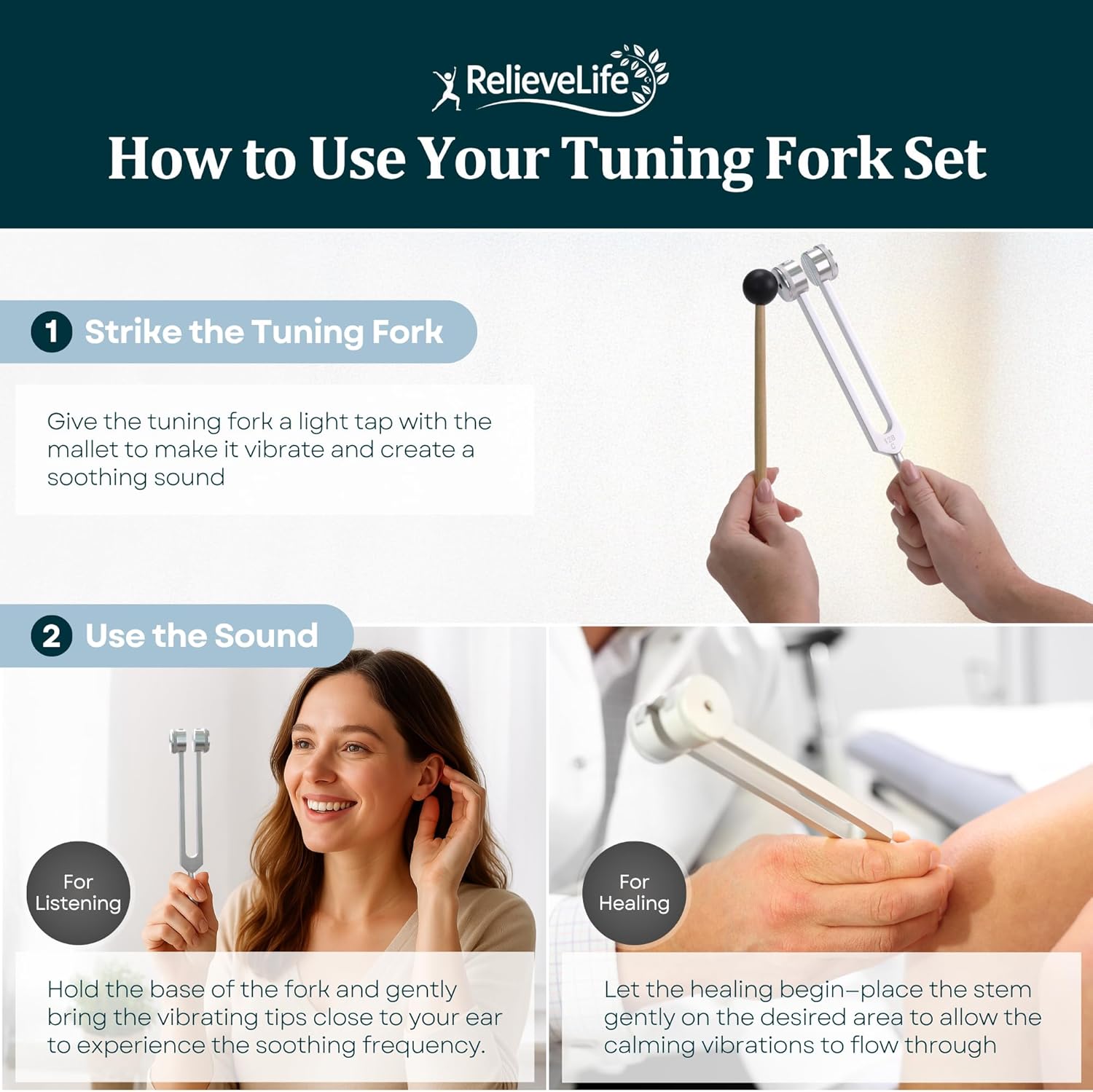 RelieveLife

How to Use Your Tuning Fork Set

1 Strike the Tuning Fork

Give the tuning fork a light tap with the mallet to make it vibrate and create a soothing sound

128 C

2 Use the Sound

For Listening

Hold the base of the fork and gently bring the vibrating tips close to your ear to experience the soothing frequency.

For Healing

Let the healing begin—place the stem gently on the desired area to allow the calming vibrations to flow through