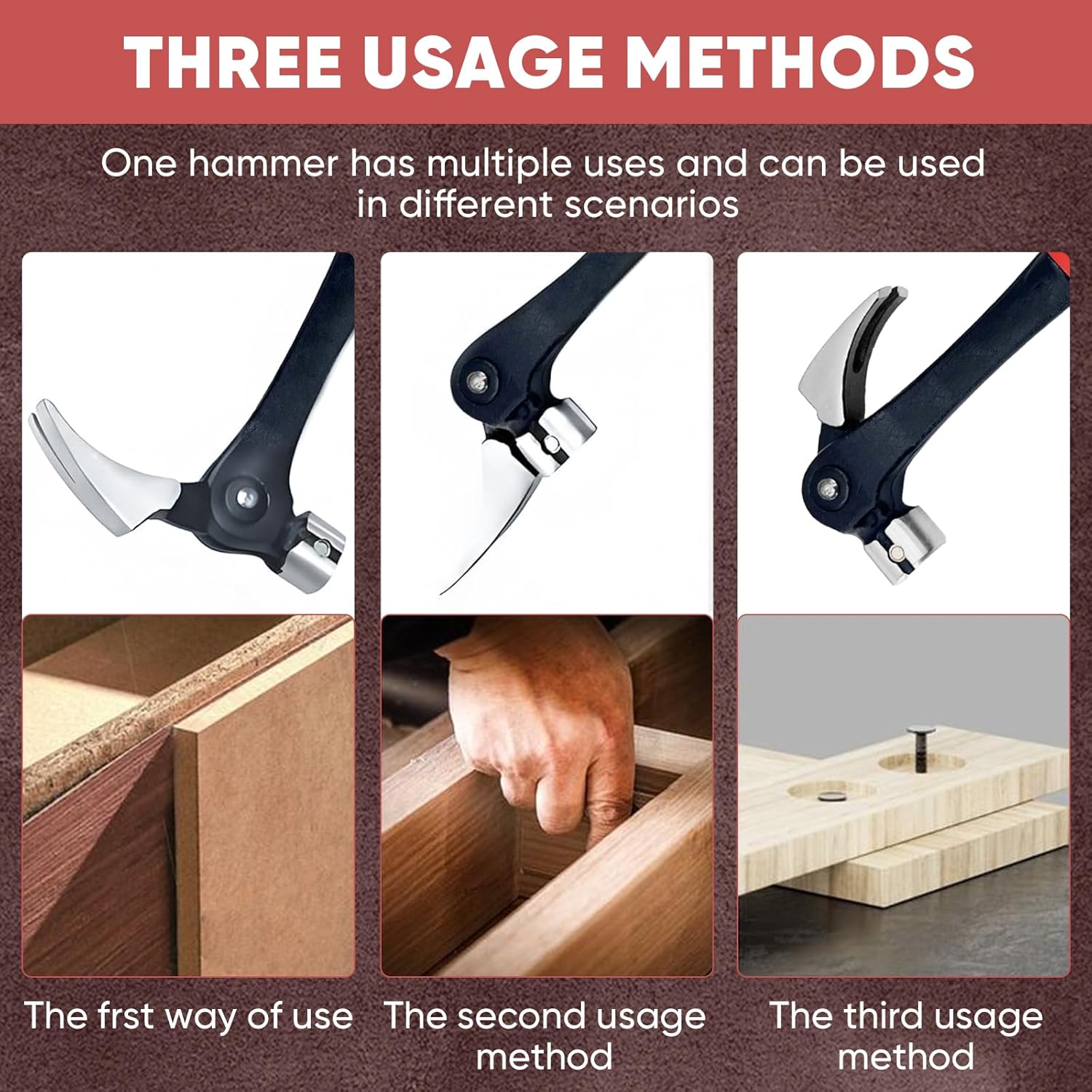 THREE USAGE METHODS

One hammer has multiple uses and can be used in different scenarios

The frst way of use

The second usage method

The third usage method