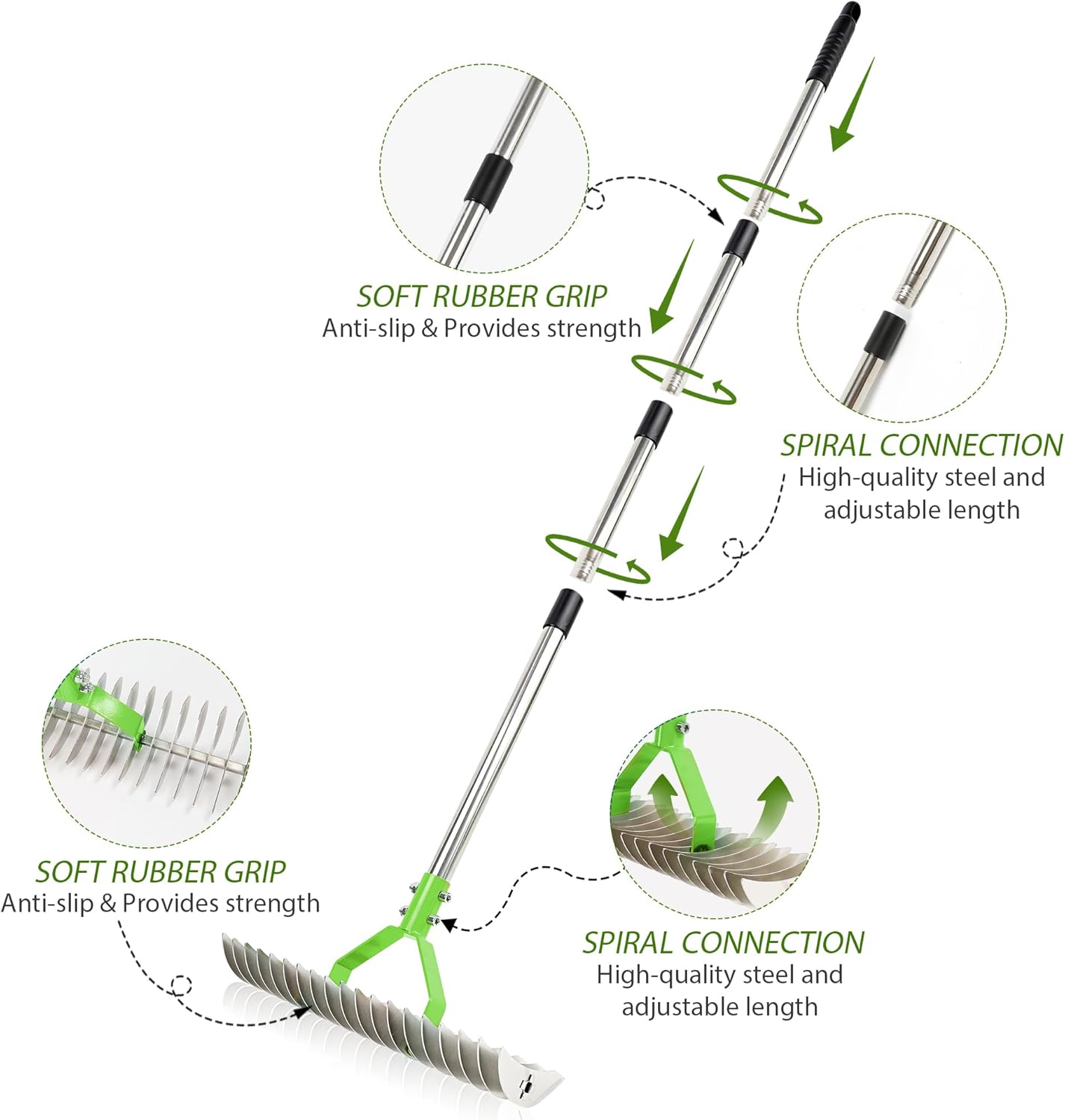 SOFT RUBBER GRIP
Anti-slip & Provides strength

SPIRAL CONNECTION
High-quality steel and adjustable length

SOFT RUBBER GRIP
Anti-slip & Provides strength

SPIRAL CONNECTION
High-quality steel and adjustable length