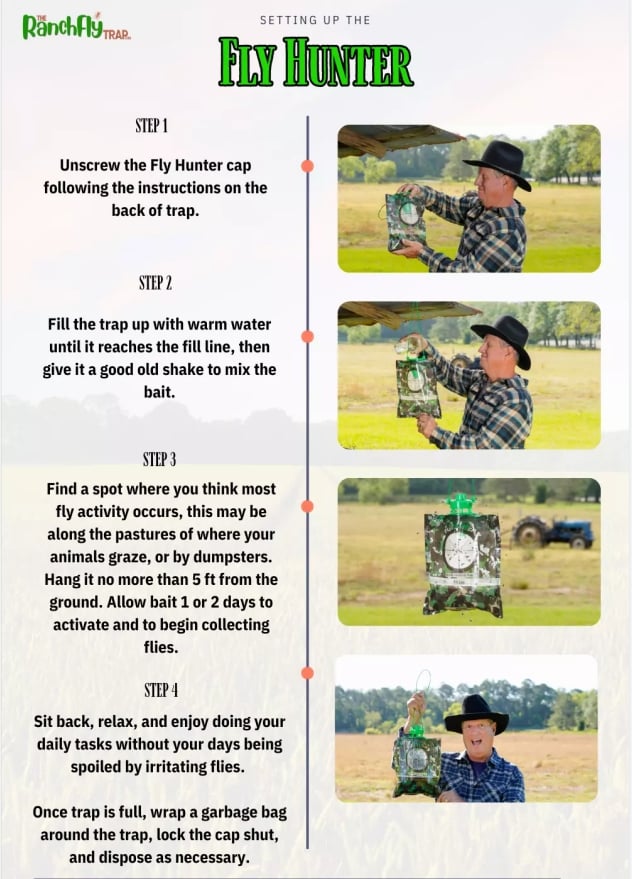 THE RanchFly TRAP

SETTING UP THE

FLY HUNTER

STEP 1

Unscrew the Fly Hunter cap following the instructions on the back of trap.

STEP 2

Fill the trap up with warm water until it reaches the fill line, then give it a good old shake to mix the bait.

STEP 3

Find a spot where you think most fly activity occurs, this may be along the pastures of where your animals graze, or by dumpsters. Hang it no more than 5 ft from the ground. Allow bait 1 or 2 days to activate and to begin collecting flies.

STEP 4

Sit back, relax, and enjoy doing your daily tasks without your days being spoiled by irritating flies.

Once trap is full, wrap a garbage bag around the trap, lock the cap shut, and dispose as necessary.