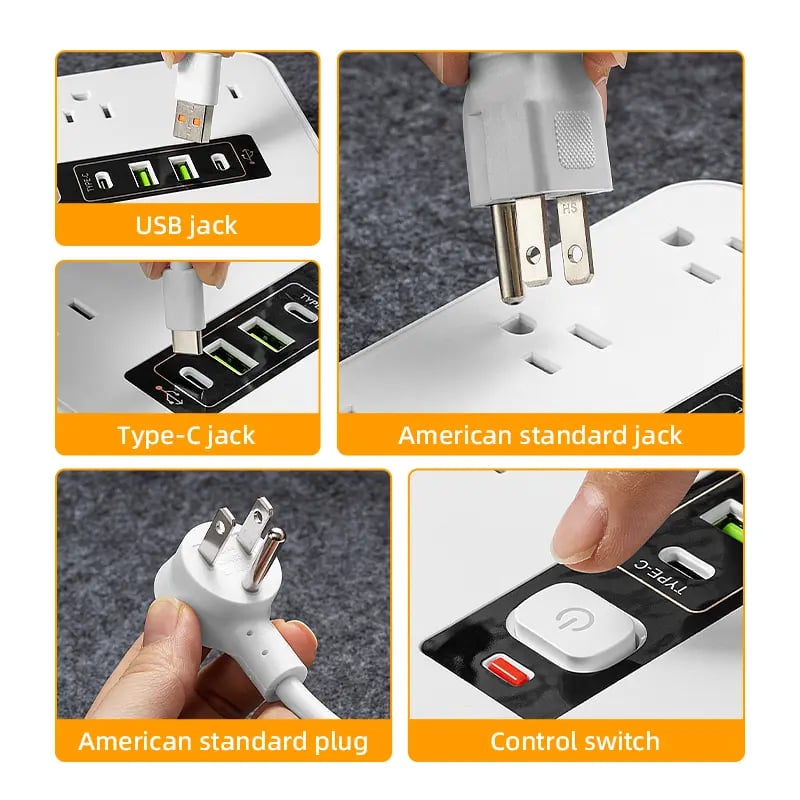 TYPE-C

USB jack

TYPE

Type-C jack

HS

American standard jack

American standard plug

TYPE-C

Control switch