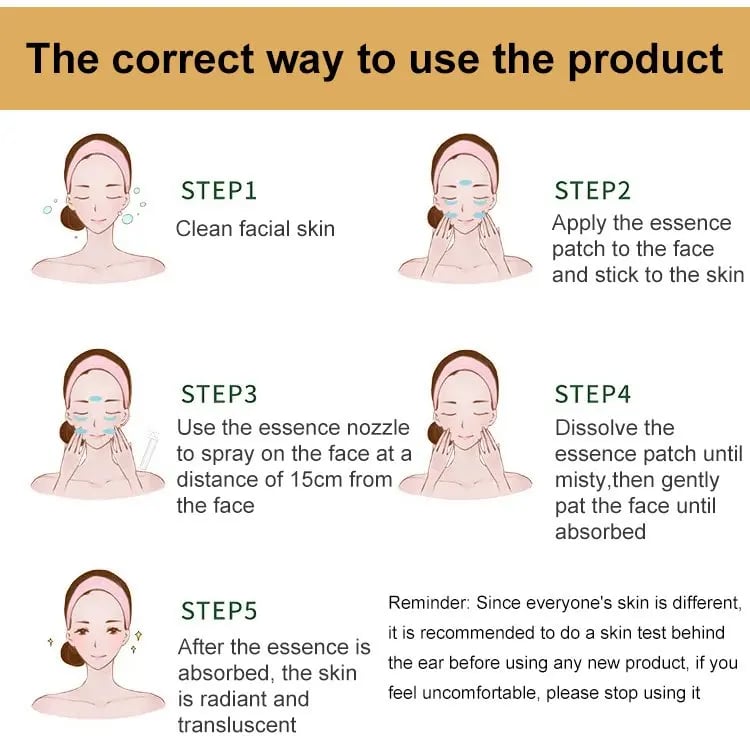 The correct way to use the product

STEP1
Clean facial skin

STEP2
Apply the essence patch to the face and stick to the skin

STEP3
Use the essence nozzle to spray on the face at a distance of 15cm from the face

STEP4
Dissolve the essence patch until misty,then gently pat the face until absorbed

STEP5
After the essence is absorbed, the skin is radiant and transluscent

Reminder: Since everyone's skin is different, it is recommended to do a skin test behind the ear before using any new product, if you feel uncomfortable, please stop using it