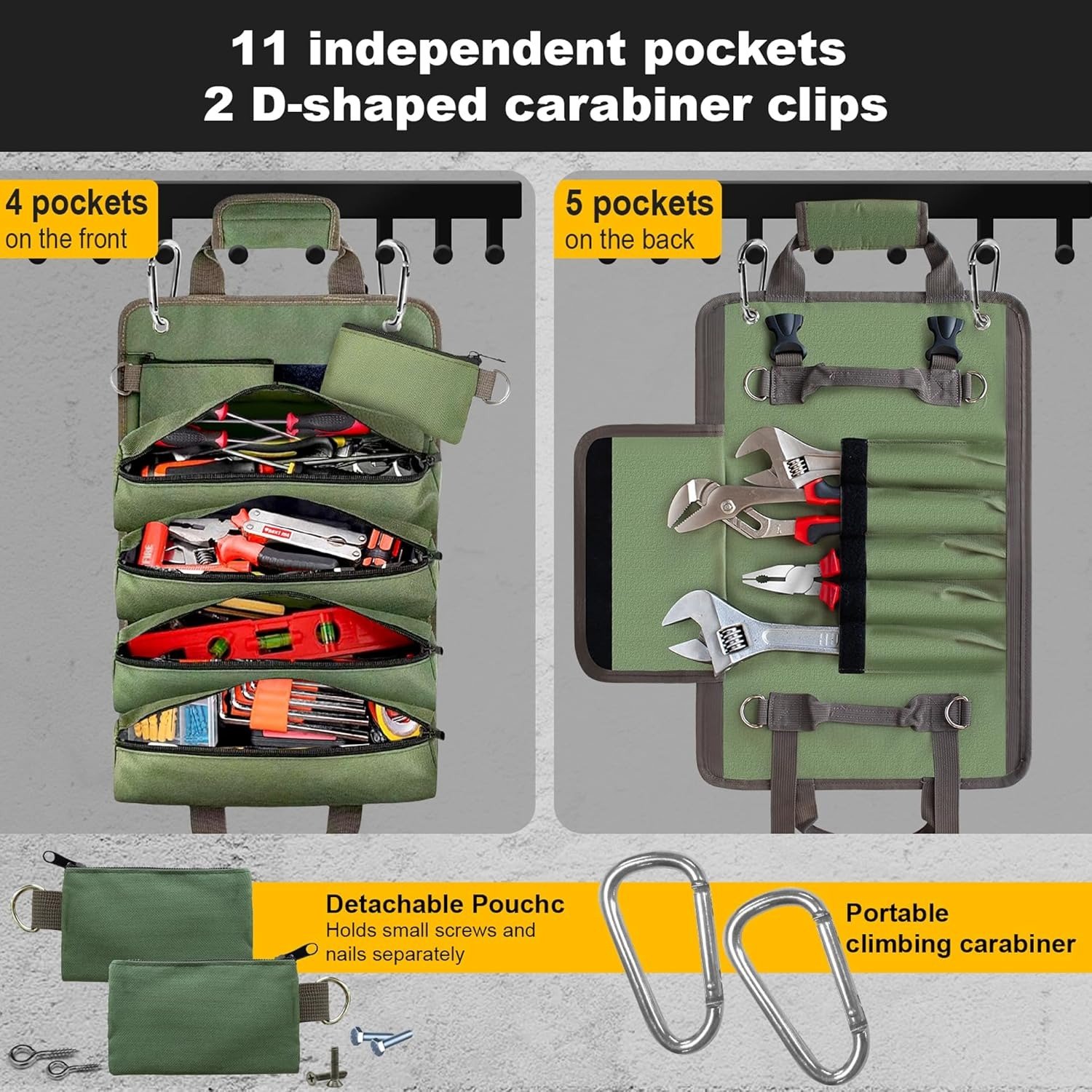 11 independent pockets
2 D-shaped carabiner clips

4 pockets
on the front

5 pockets
on the back

Detachable Pouchc
Holds small screws and nails separately

Portable
climbing carabiner