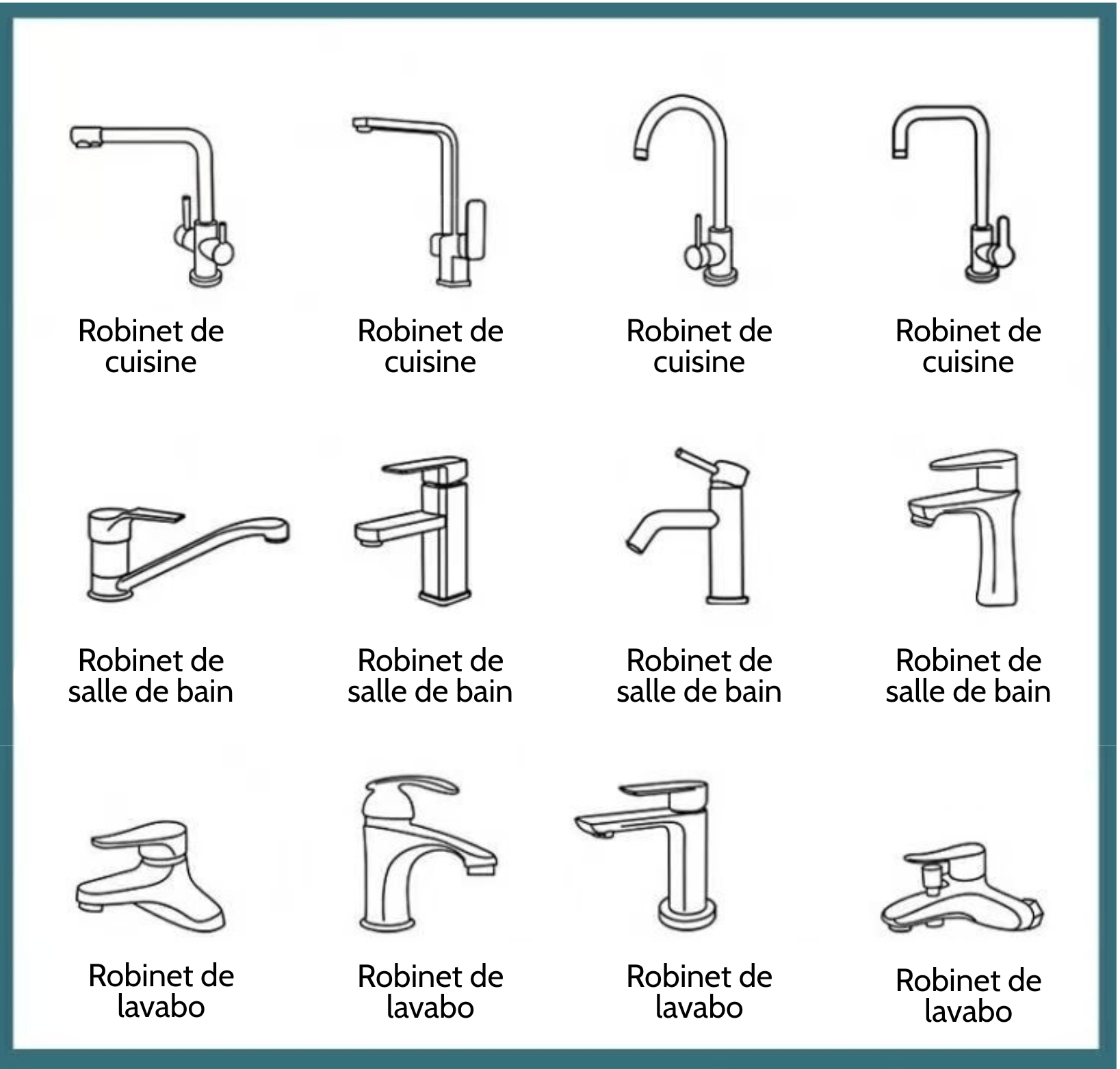 Robinet de cuisine

Robinet de cuisine

Robinet de cuisine

Robinet de cuisine

Robinet de salle de bain

Robinet de salle de bain

Robinet de salle de bain

Robinet de salle de bain

Robinet de lavabo

Robinet de lavabo

Robinet de lavabo

Robinet de lavabo