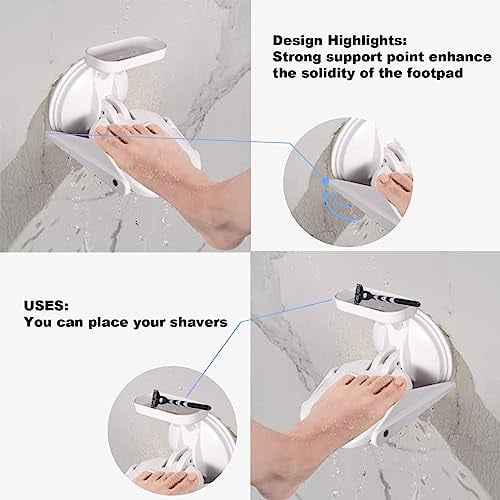 Design Highlights:
Strong support point enhance the solidity of the footpad

USES:
You can place your shavers