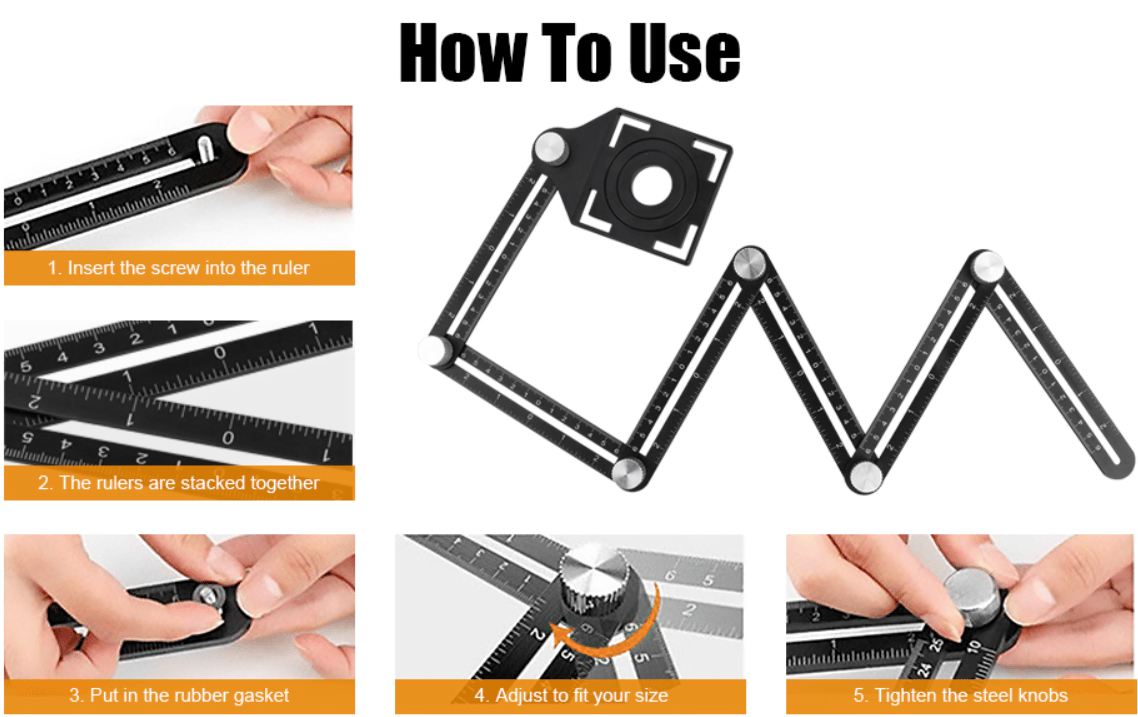 How To Use

1. Insert the screw into the ruler

2. The rulers are stacked together

3. Put in the rubber gasket

4. Adjust to fit your size

5. Tighten the steel knobs