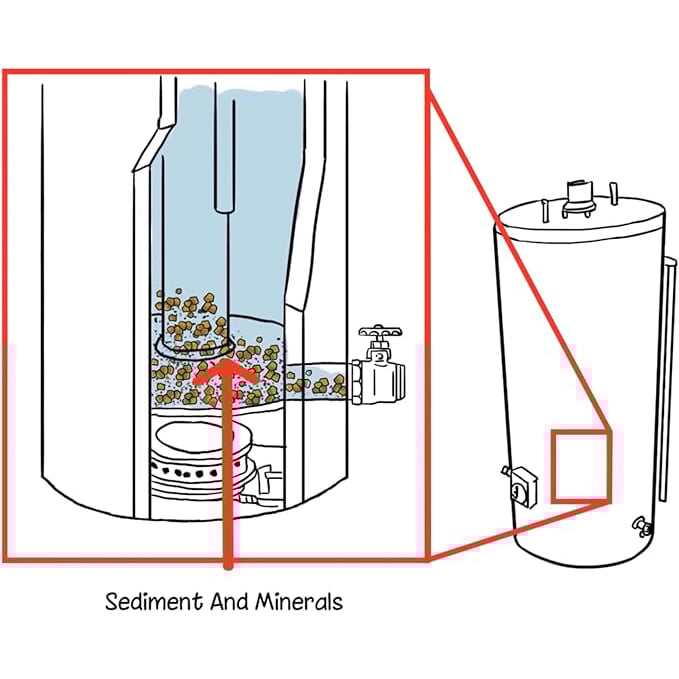 Sediment And Minerals