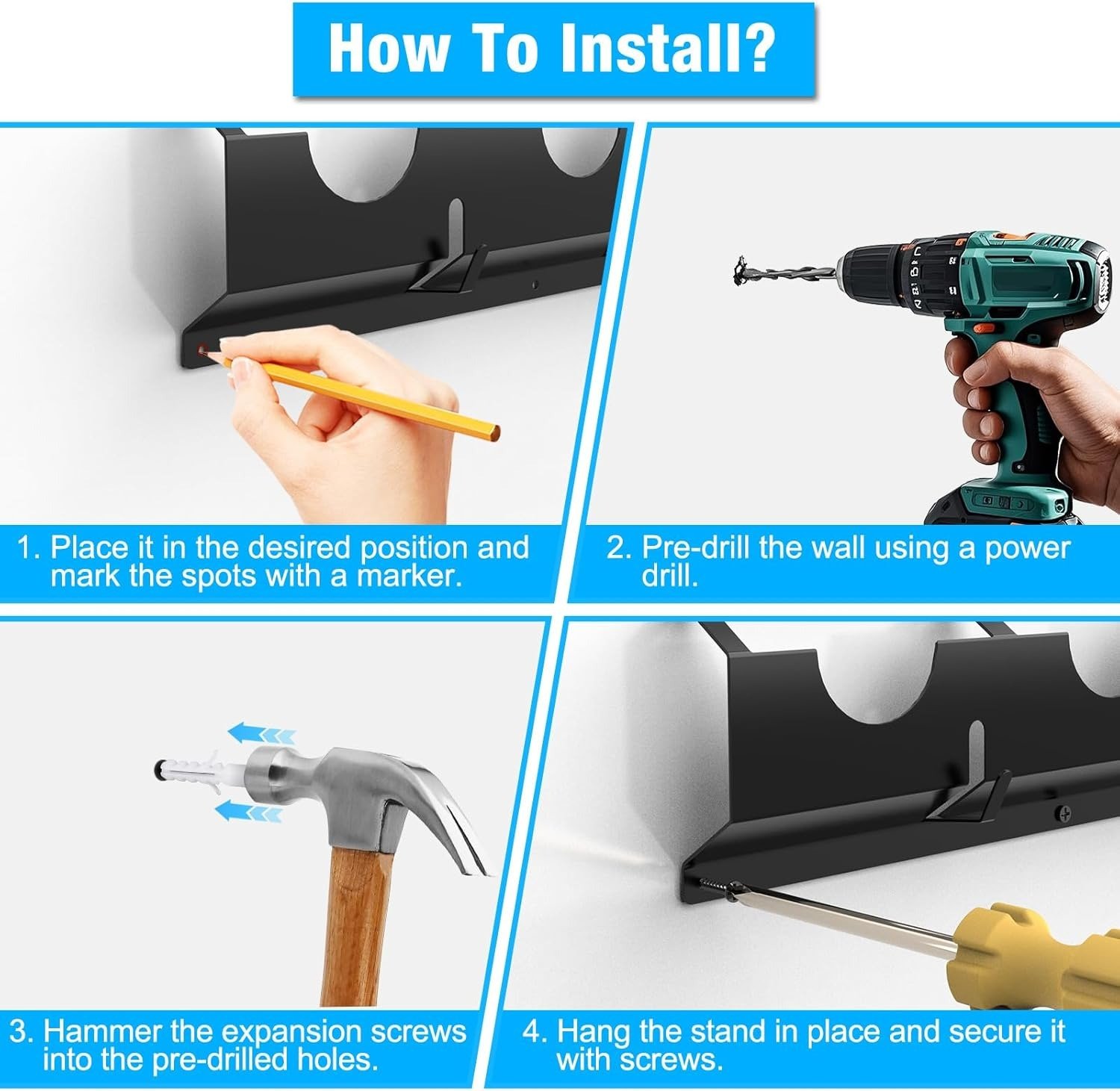 How To Install?

1. Place it in the desired position and mark the spots with a marker.

2. Pre-drill the wall using a power drill.

3. Hammer the expansion screws into the pre-drilled holes.

4. Hang the stand in place and secure it with screws.