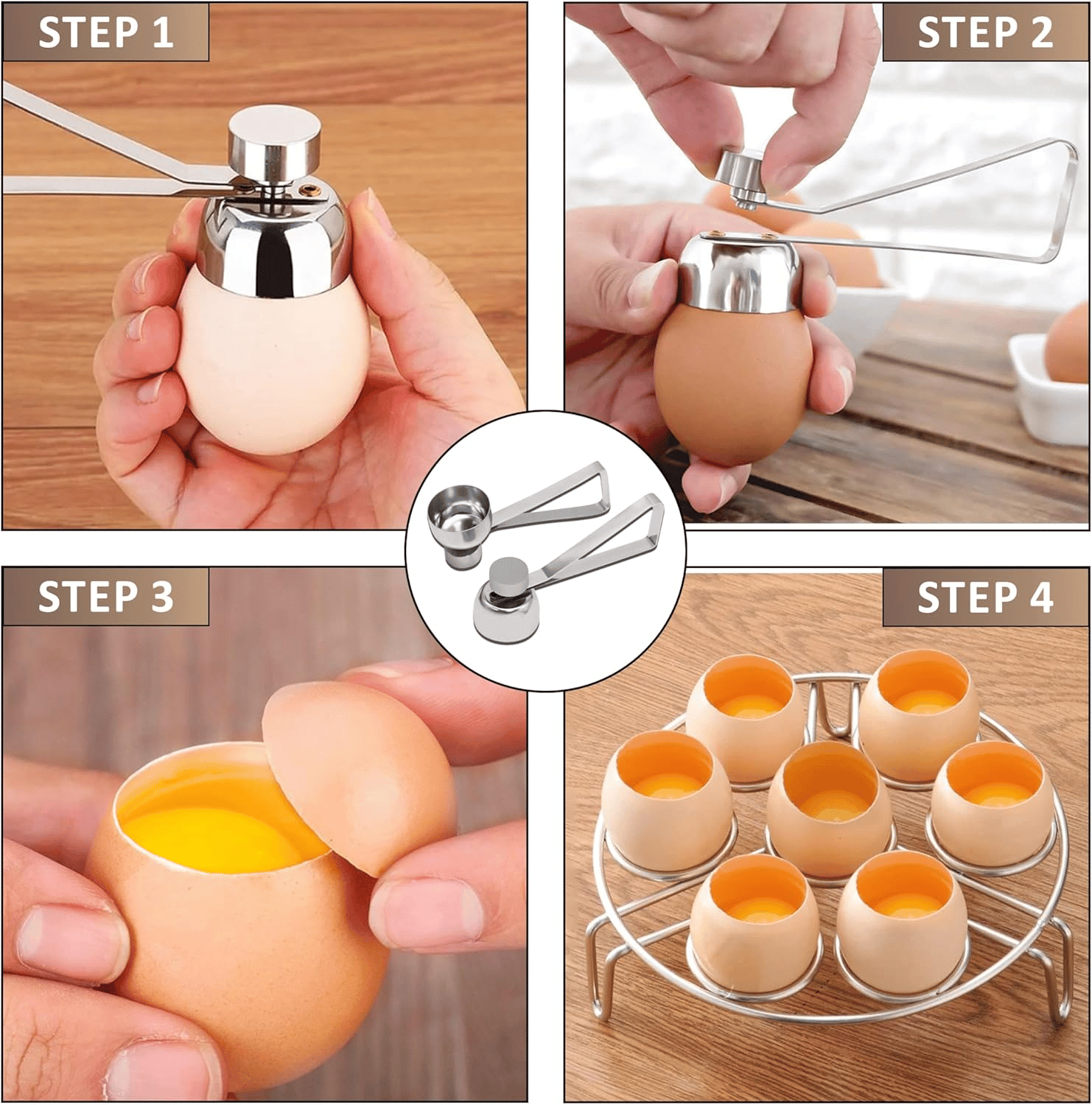 STEP 1

STEP 2

STEP 3

STEP 4