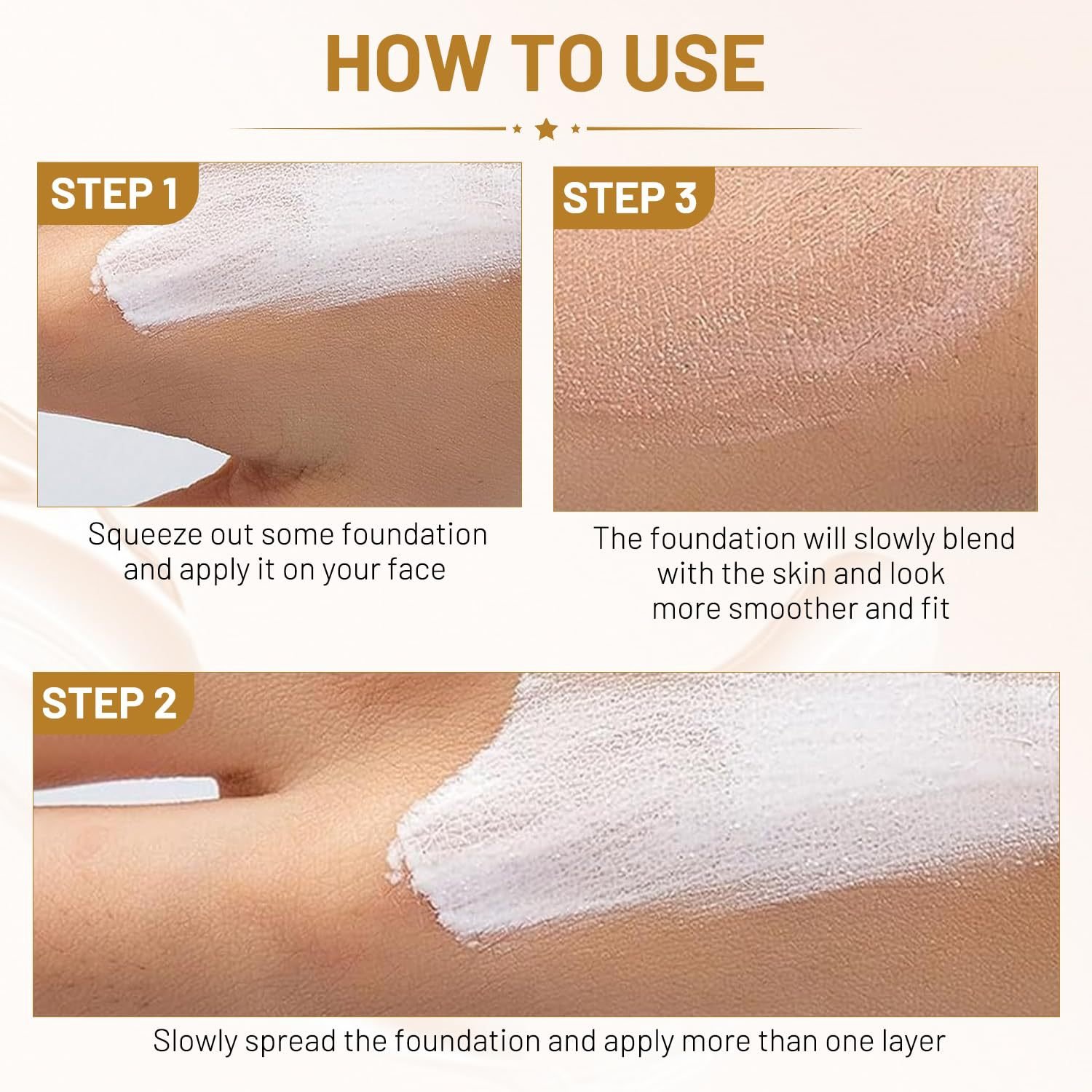 HOW TO USE

STEP 1

Squeeze out some foundation and apply it on your face

STEP 3

The foundation will slowly blend with the skin and look more smoother and fit

STEP 2

Slowly spread the foundation and apply more than one layer