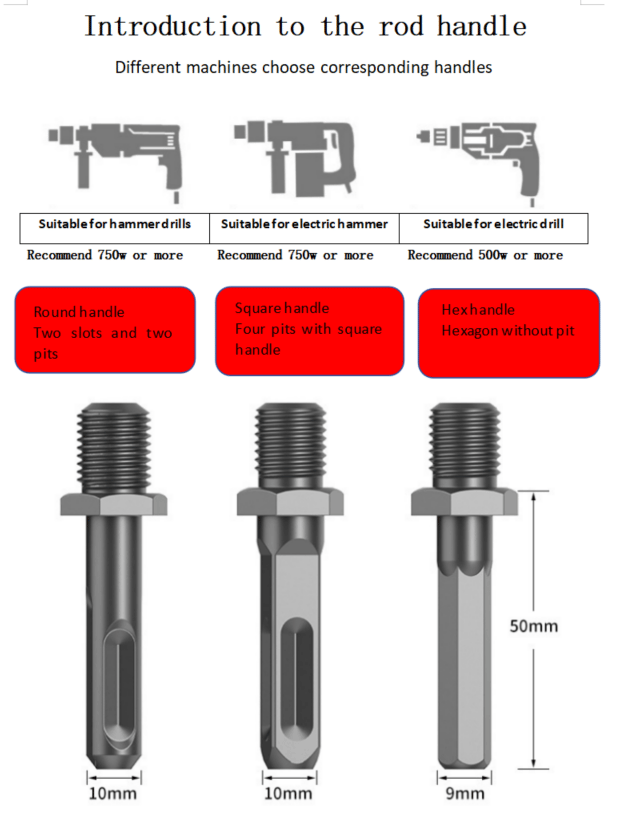 Introduction to the rod handle

Different machines choose corresponding handles

| Suitable for hammer drills | Suitable for electric hammer | Suitable for electric drill |
|---|---|---|

Recommend 750w or more

Recommend 750w or more

Recommend 500w or more

Round handle
Two slots and two pits

Square handle
Four pits with square handle

Hex handle
Hexagon without pit

50mm

10mm

10mm

9mm