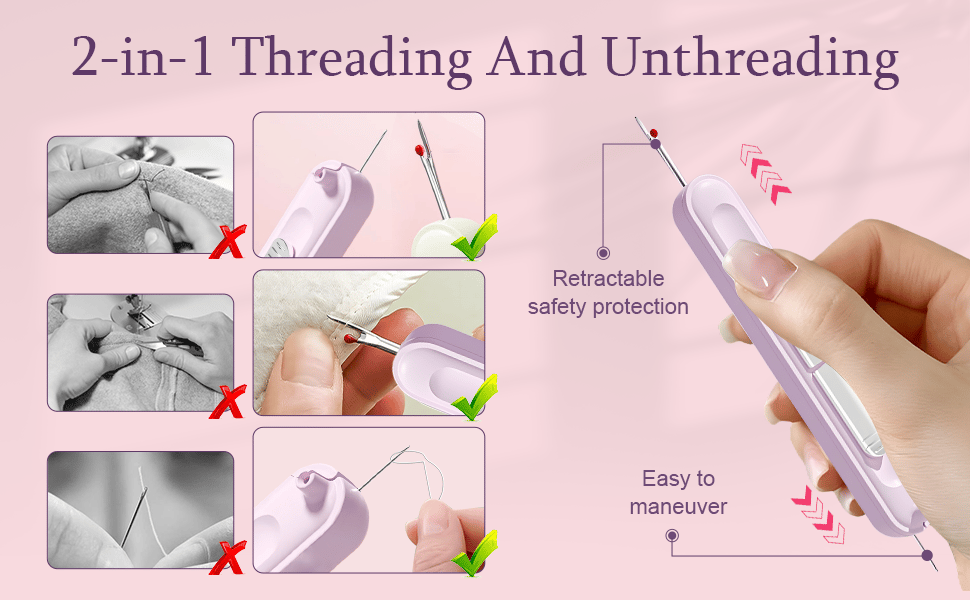 2-in-1 Threading And Unthreading

Retractable safety protection

Easy to maneuver