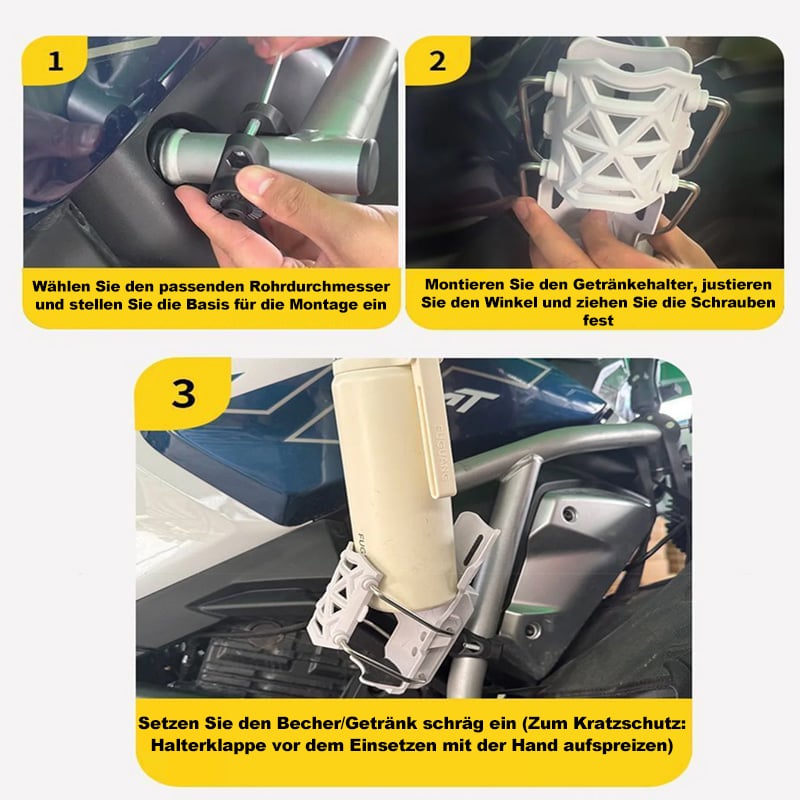 1

Wählen Sie den passenden Rohrdurchmesser und stellen Sie die Basis für die Montage ein

2

Montieren Sie den Getränkehalter, justieren Sie den Winkel und ziehen Sie die Schrauben fest

3

Setzen Sie den Becher/Getränk schräg ein (Zum Kratzschutz: Halterklappe vor dem Einsetzen mit der Hand aufspreizen)