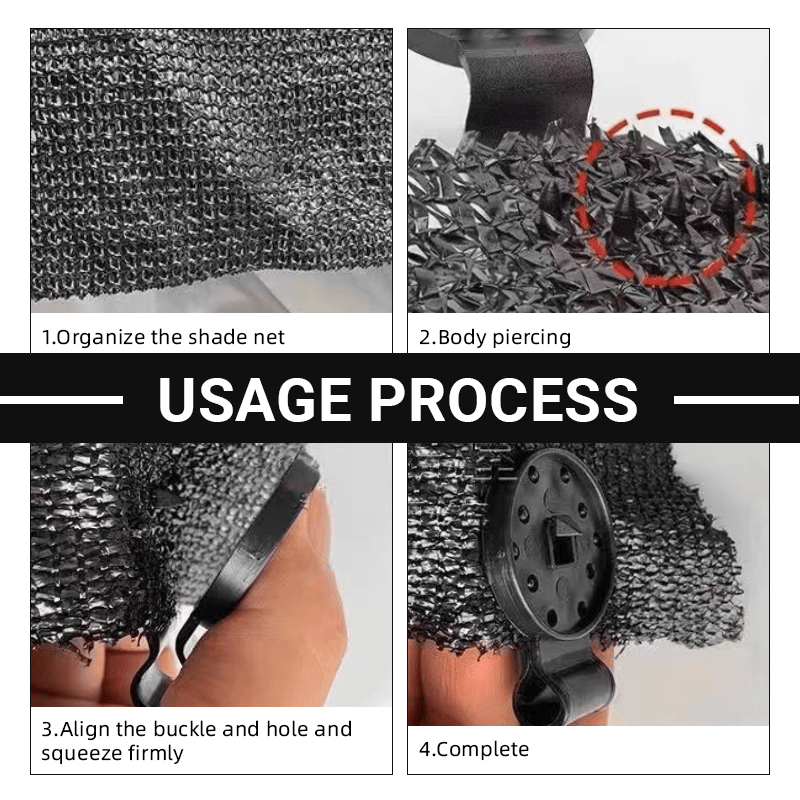 1.Organize the shade net

2.Body piercing

USAGE PROCESS

3.Align the buckle and hole and squeeze firmly

4.Complete