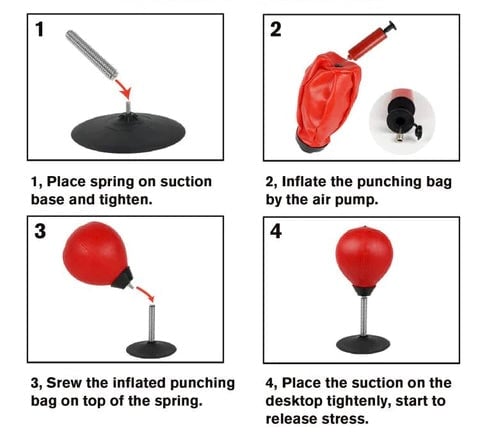 1

1, Place spring on suction base and tighten.

2

2, Inflate the punching bag by the air pump.

3

3, Srew the inflated punching bag on top of the spring.

4

4, Place the suction on the desktop tightenly, start to release stress.