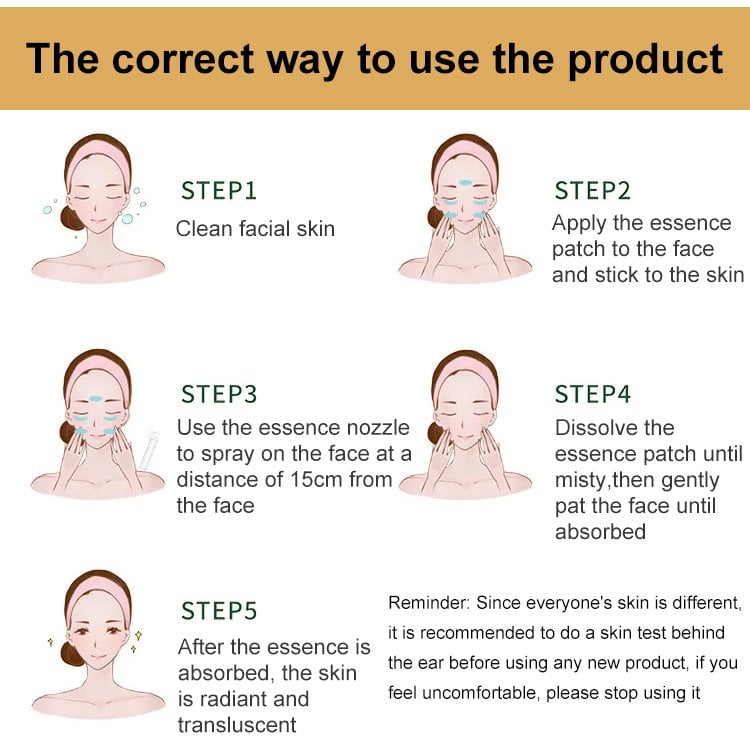 The correct way to use the product

STEP1
Clean facial skin

STEP2
Apply the essence patch to the face and stick to the skin

STEP3
Use the essence nozzle to spray on the face at a distance of 15cm from the face

STEP4
Dissolve the essence patch until misty,then gently pat the face until absorbed

STEP5
After the essence is absorbed, the skin is radiant and transluscent

Reminder: Since everyone's skin is different, it is recommended to do a skin test behind the ear before using any new product, if you feel uncomfortable, please stop using it