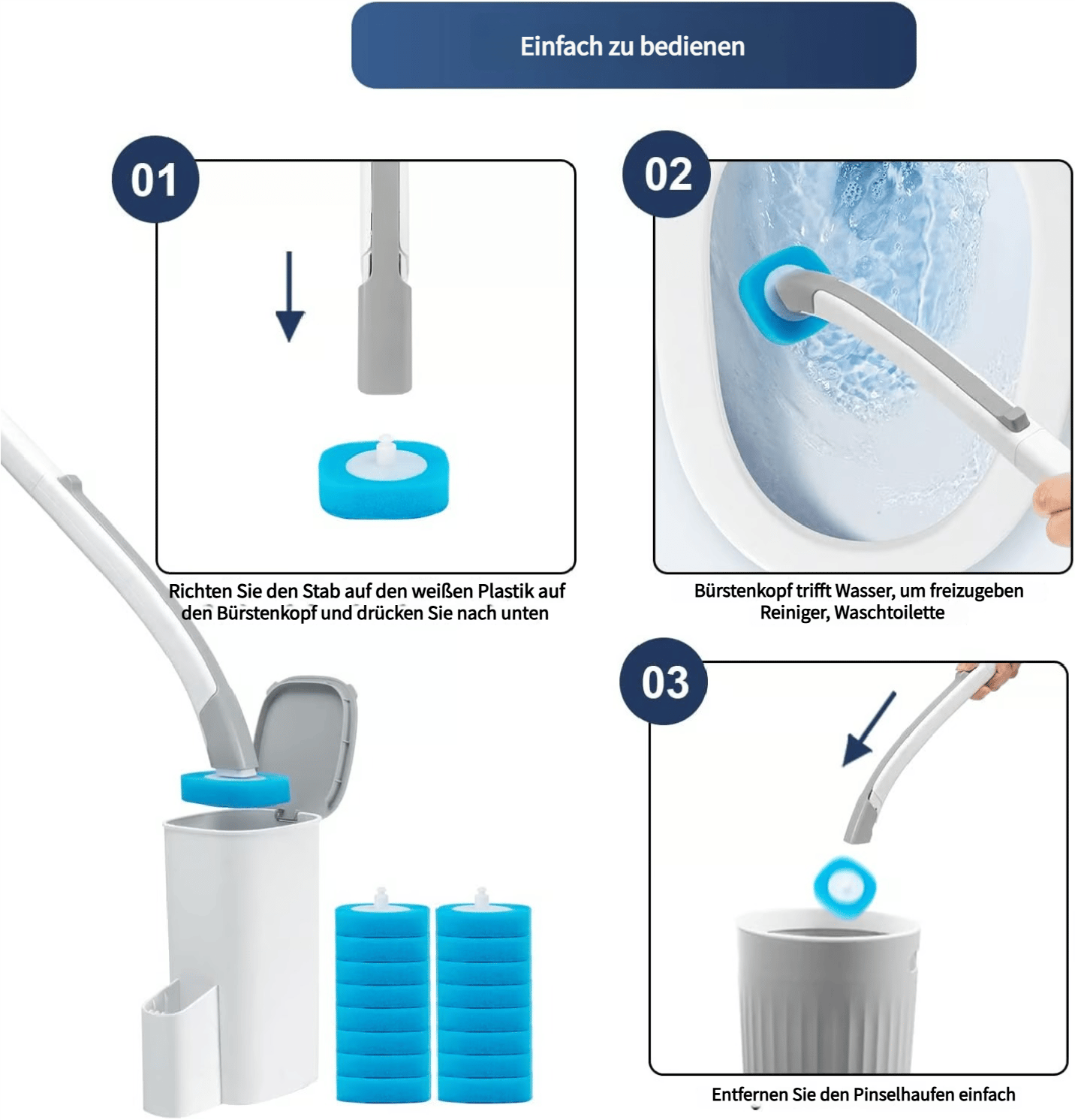 Einfach zu bedienen

01

Richten Sie den Stab auf den weißen Plastik auf den Bürstenkopf und drücken Sie nach unten

02

Bürstenkopf trifft Wasser, um freizugeben Reiniger, Waschtoilette

03

Entfernen Sie den Pinselhaufen einfach