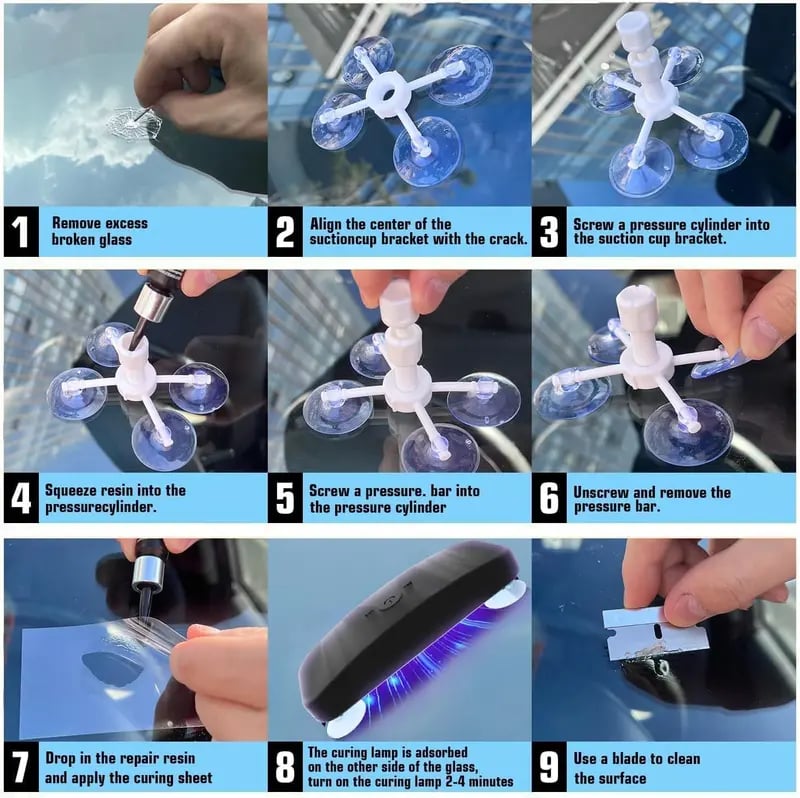 1 Remove excess broken glass

2 Align the center of the suctioncup bracket with the crack.

3 Screw a pressure cylinder into the suction cup bracket.

4 Squeeze resin into the pressurecylinder.

5 Screw a pressure. bar into the pressure cylinder

6 Unscrew and remove the pressure bar.

7 Drop in the repair resin and apply the curing sheet

8 The curing lamp is adsorbed on the other side of the glass, turn on the curing lamp 2-4 minutes

9 Use a blade to clean the surface