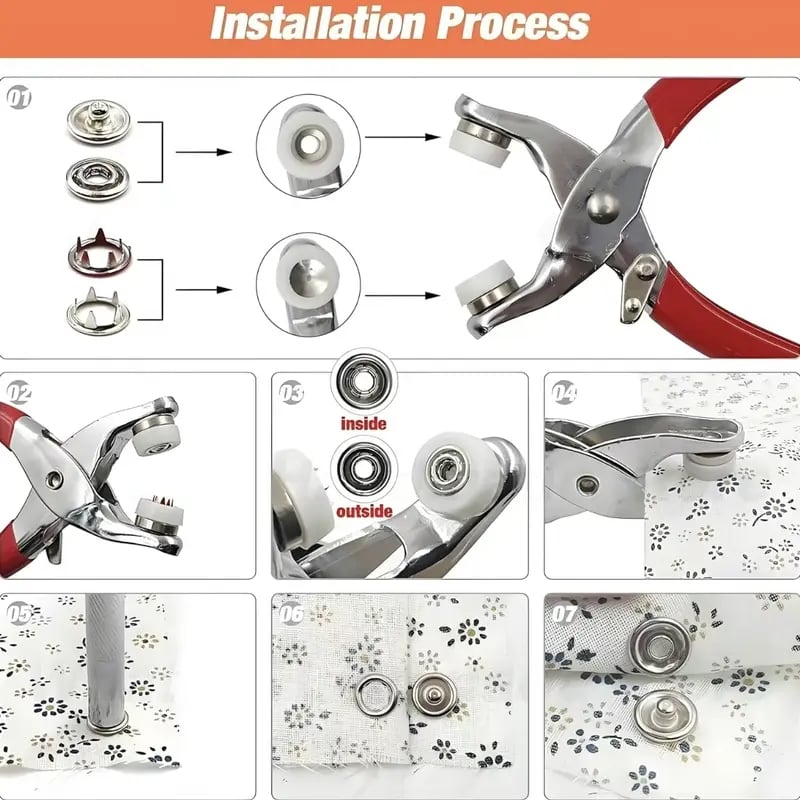 Installation Process

01

02

03

inside

outside

04

05

06

07