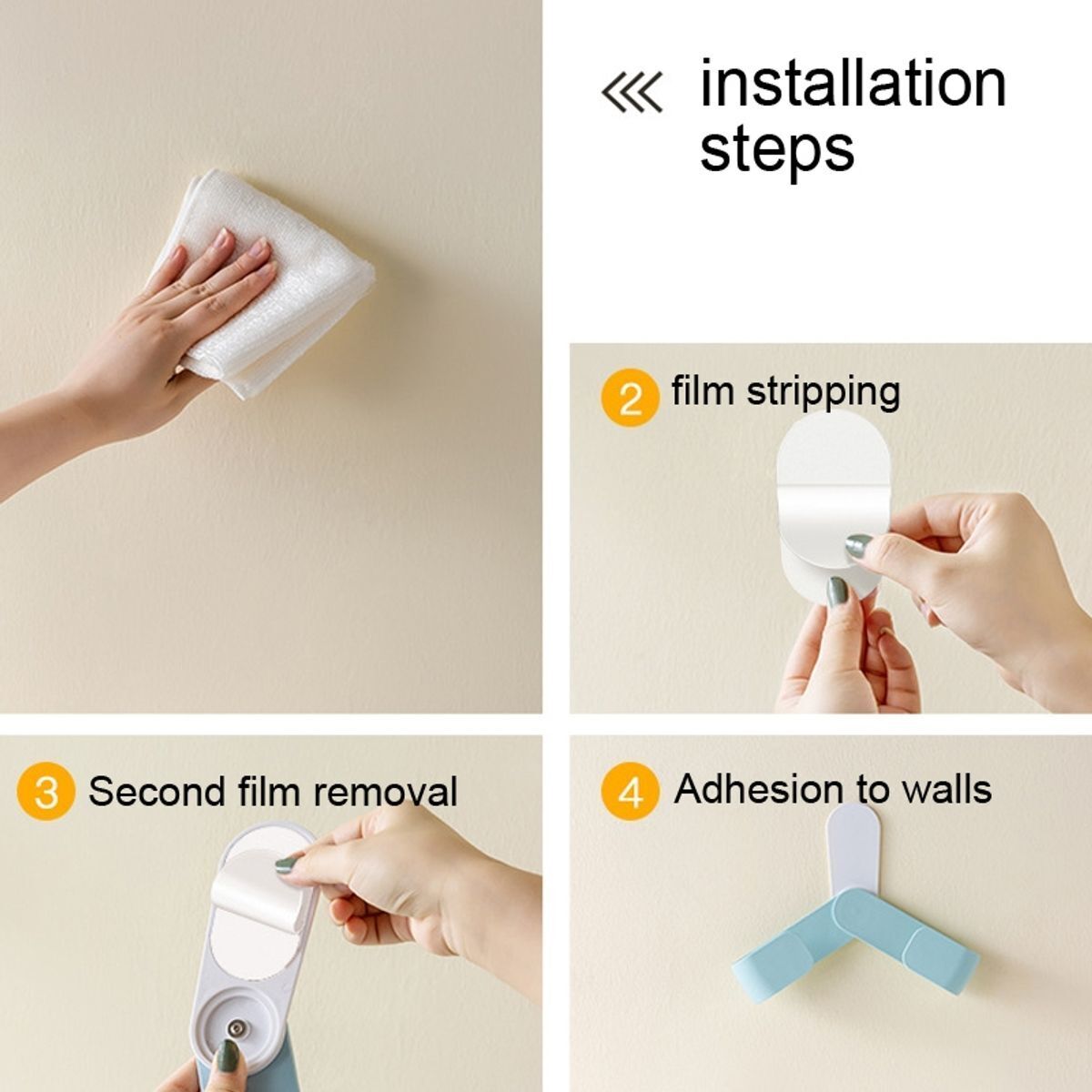 installation steps

2 film stripping

3 Second film removal

4 Adhesion to walls