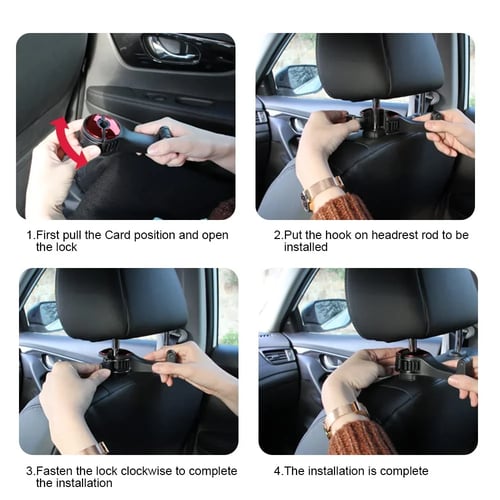 1.First pull the Card position and open the lock

2.Put the hook on headrest rod to be installed

3.Fasten the lock clockwise to complete the installation

4.The installation is complete