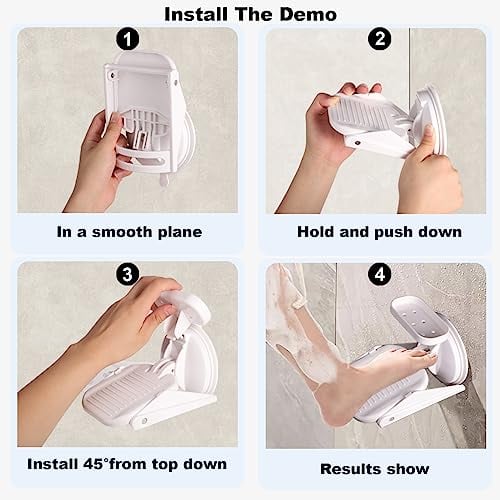 Install The Demo

1

In a smooth plane

2

Hold and push down

3

Install 45°from top down

4

Results show