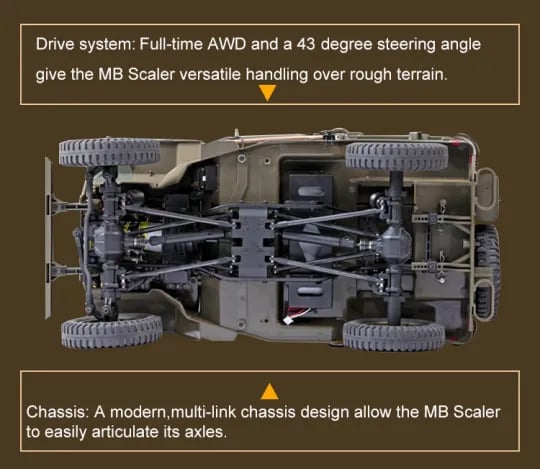 Drive system: Full-time AWD and a 43 degree steering angle give the MB Scaler versatile handling over rough terrain.

Chassis: A modern,multi-link chassis design allow the MB Scaler to easily articulate its axles.