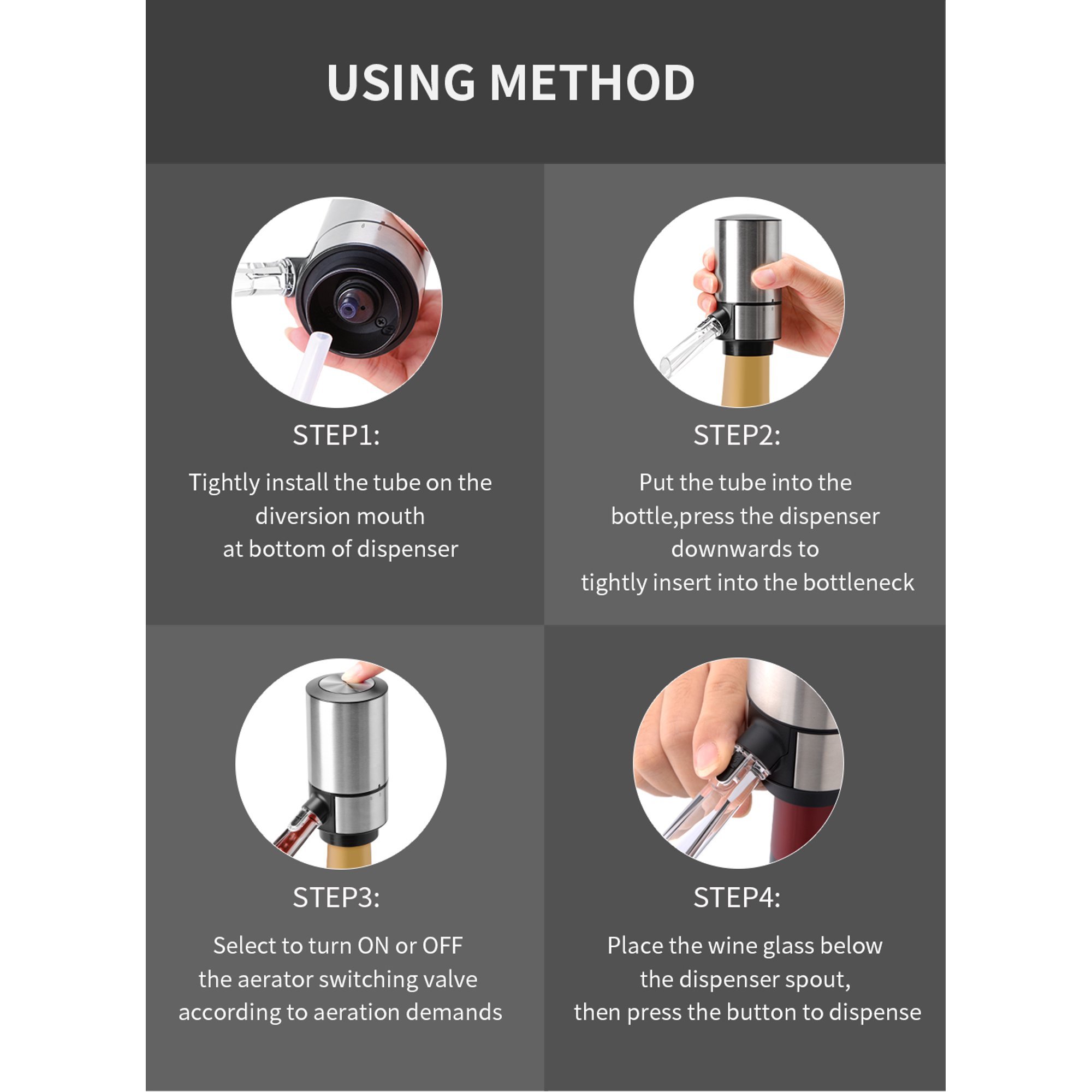 USING METHOD

STEP1:

Tightly install the tube on the diversion mouth at bottom of dispenser

STEP2:

Put the tube into the bottle,press the dispenser downwards to tightly insert into the bottleneck

STEP3:

Select to turn ON or OFF the aerator switching valve according to aeration demands

STEP4:

Place the wine glass below the dispenser spout, then press the button to dispense