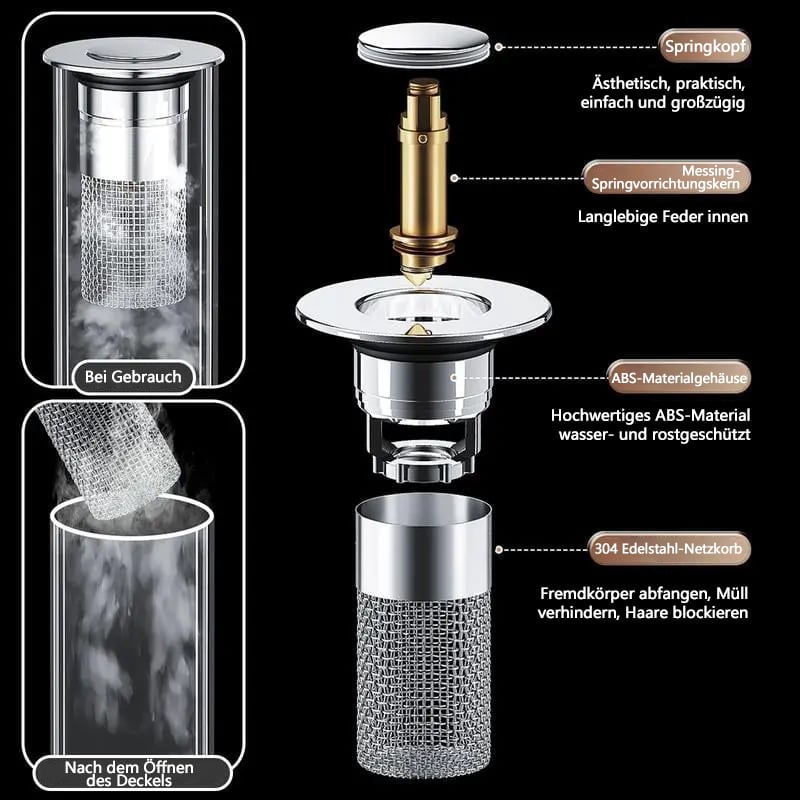 Bei Gebrauch

Nach dem Öffnen des Deckels

Springkopf

Ästhetisch, praktisch, einfach und großzügig

Messing-Springvorrichtungskern

Langlebige Feder innen

ABS-Materialgehäuse

Hochwertiges ABS-Material wasser- und rostgeschützt

304 Edelstahl-Netzkorb

Fremdkörper abfangen, Müll verhindern, Haare blockieren