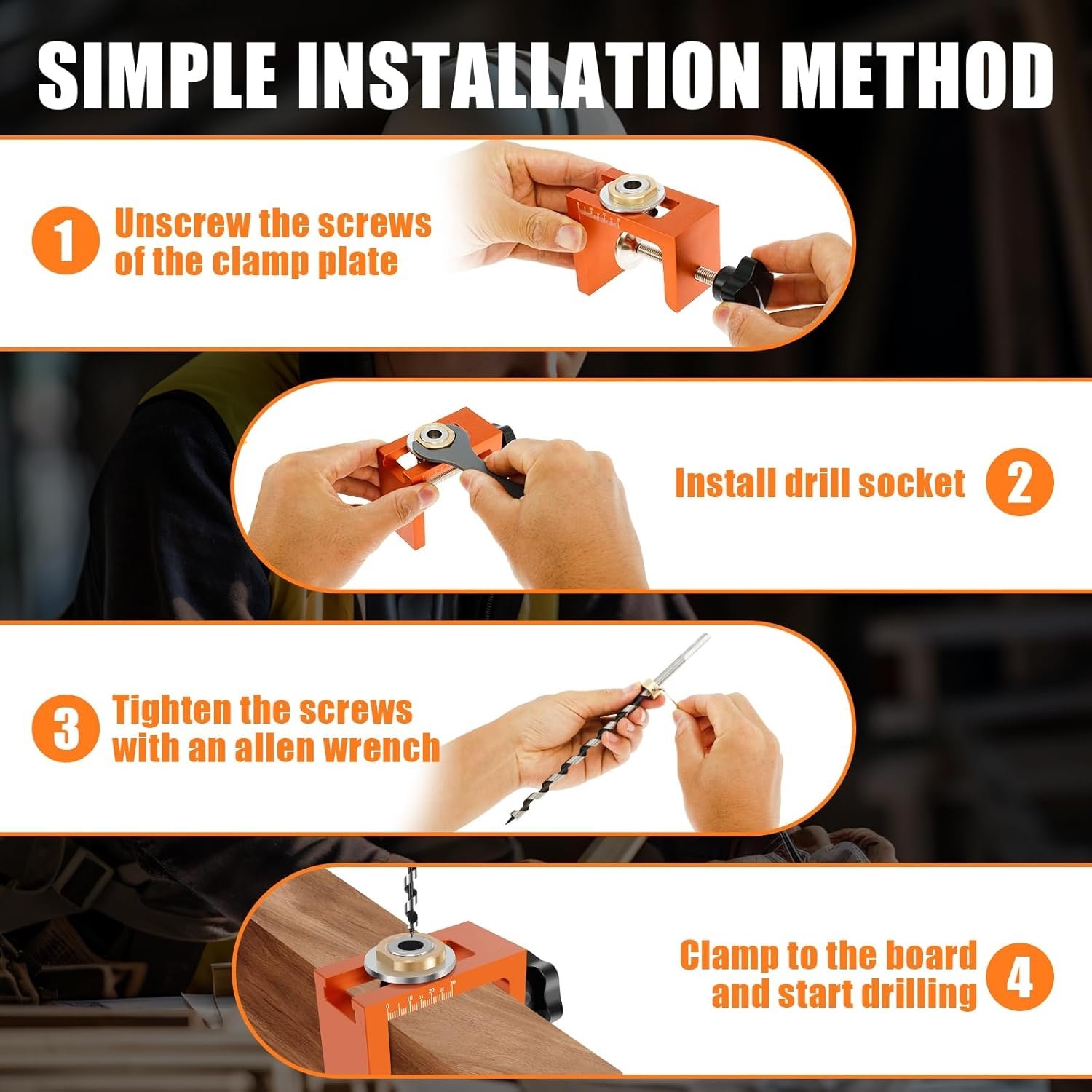 SIMPLE INSTALLATION METHOD

1 Unscrew the screws of the clamp plate

Install drill socket 2

3 Tighten the screws with an allen wrench

Clamp to the board and start drilling 4

0 5 10 15 20 25 30