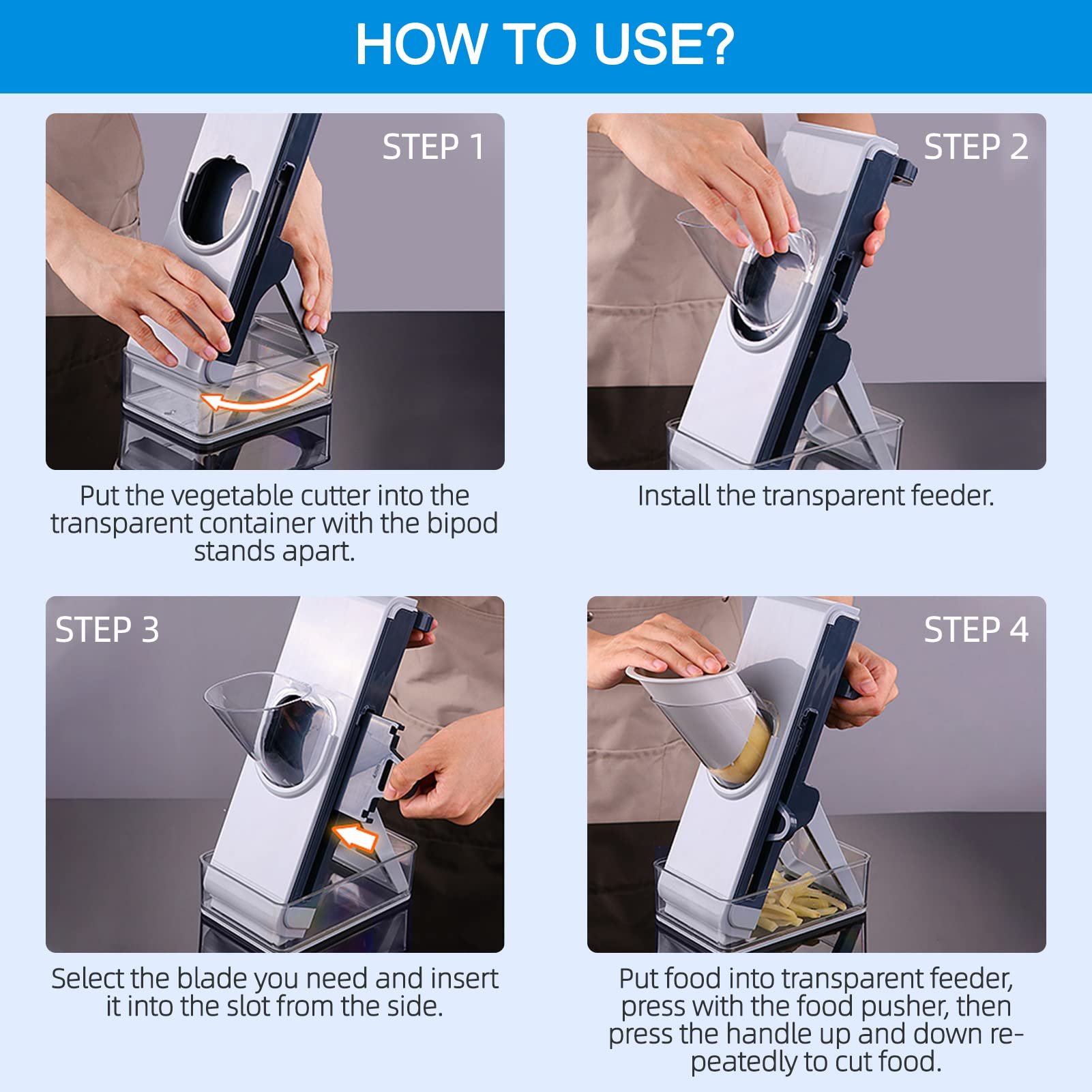 HOW TO USE?

STEP 1

Put the vegetable cutter into the transparent container with the bipod stands apart.

STEP 2

Install the transparent feeder.

STEP 3

Select the blade you need and insert it into the slot from the side.

STEP 4

Put food into transparent feeder, press with the food pusher, then press the handle up and down repeatedly to cut food.