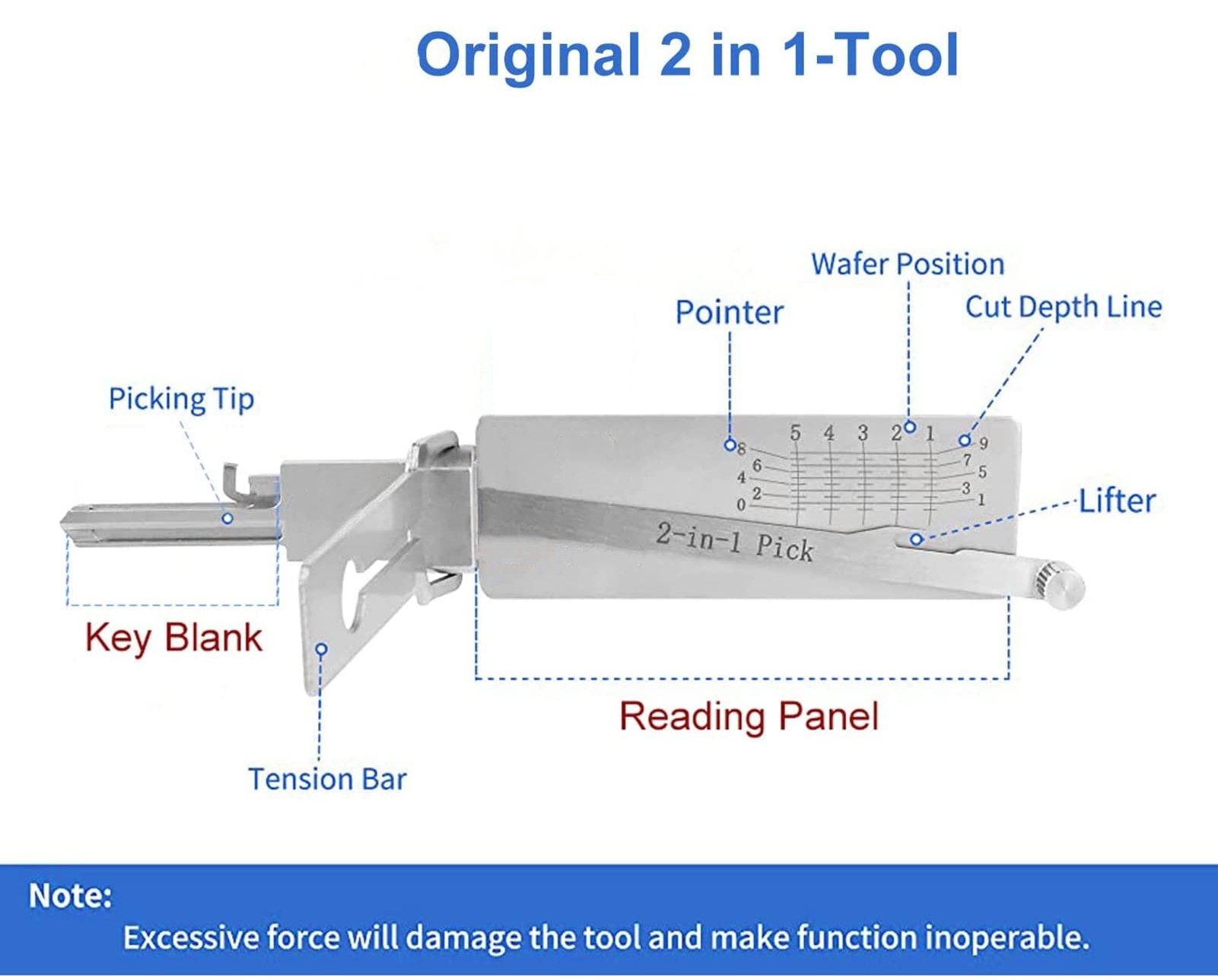 Original 2 in 1-Tool

Wafer Position

Pointer

Cut Depth Line

Picking Tip

5 4 3 2 1

8 6 4 2 0

9 7 5 3 1

Lifter

2-in-1 Pick

Key Blank

Reading Panel

Tension Bar

Note:

Excessive force will damage the tool and make function inoperable.