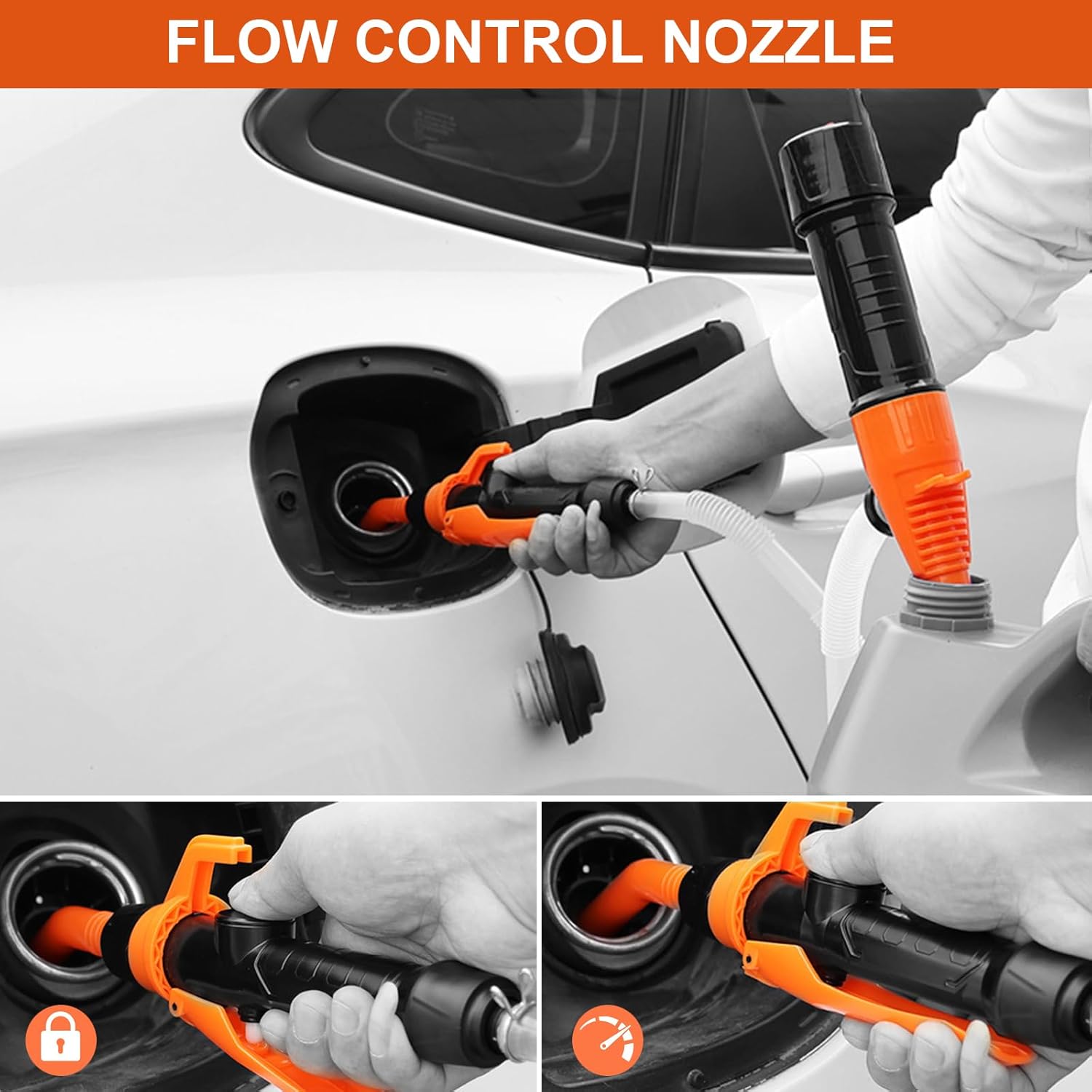 FLOW CONTROL NOZZLE