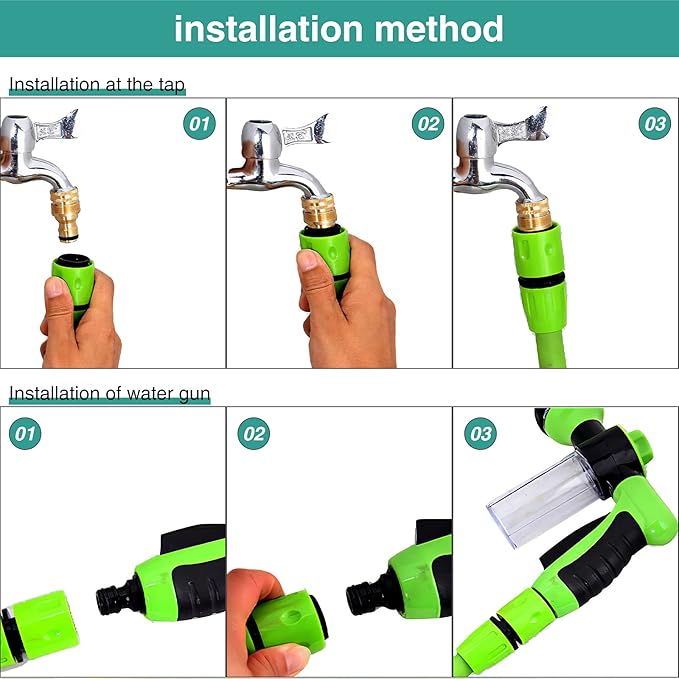 installation method

Installation at the tap

01

02

03

Installation of water gun

01

02

03