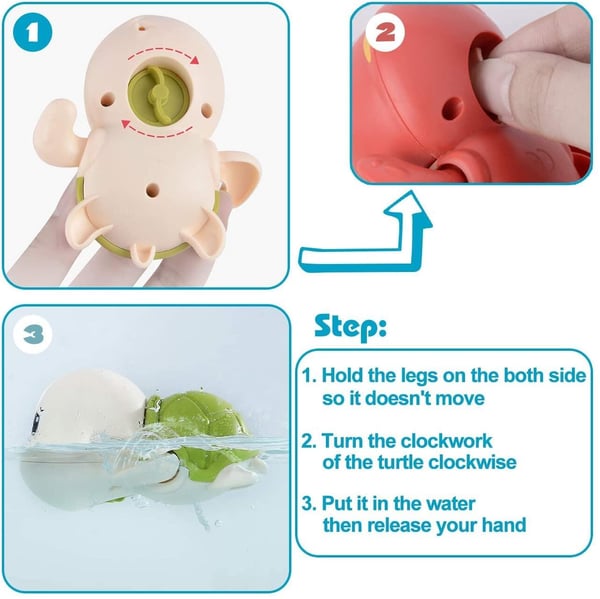 1

2

3

Step:

1. Hold the legs on the both side so it doesn't move

2. Turn the clockwork of the turtle clockwise

3. Put it in the water then release your hand