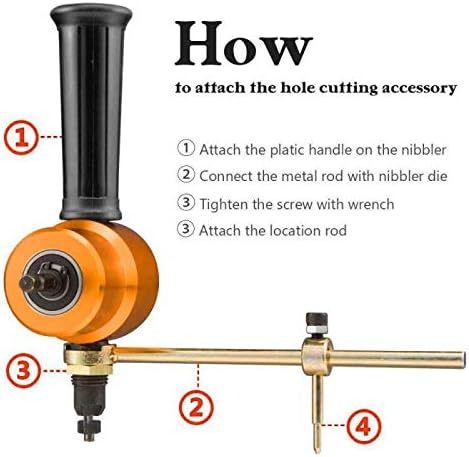 How

to attach the hole cutting accessory

① Attach the platic handle on the nibbler

② Connect the metal rod with nibbler die

③ Tighten the screw with wrench

③ Attach the location rod

1

3

2

4