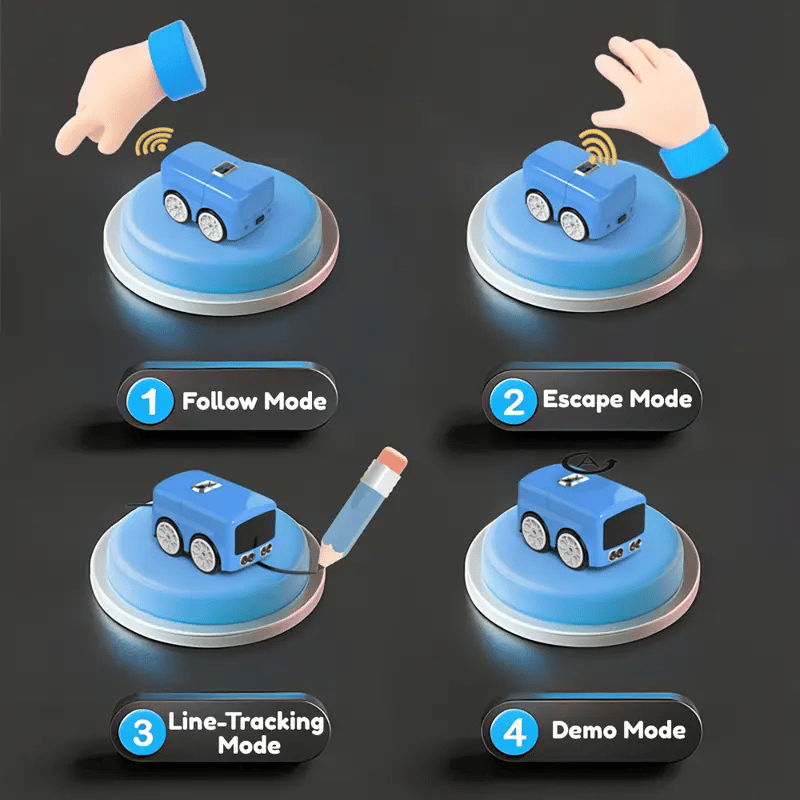 1 Follow Mode

2 Escape Mode

3 Line-Tracking Mode

4 Demo Mode