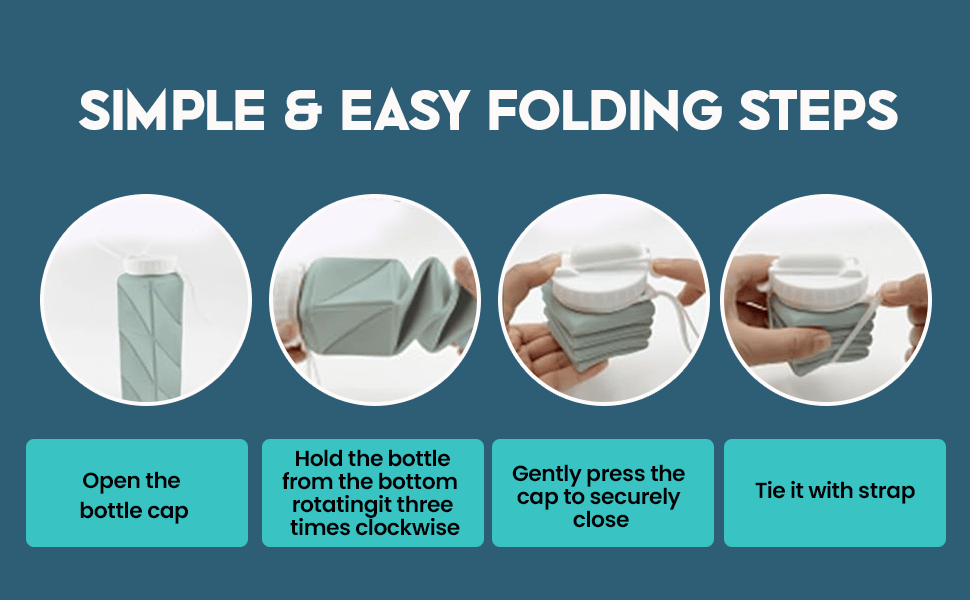 SIMPLE & EASY FOLDING STEPS

Open the bottle cap

Hold the bottle from the bottom rotatingit three times clockwise

Gently press the cap to securely close

Tie it with strap