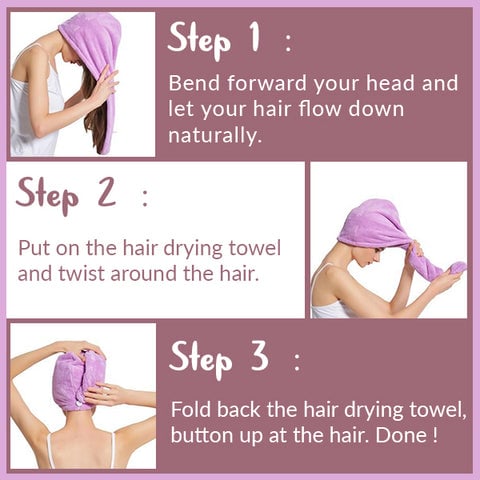 Step 1 :

Bend forward your head and let your hair flow down naturally.

Step 2 :

Put on the hair drying towel and twist around the hair.

Step 3 :

Fold back the hair drying towel, button up at the hair. Done !