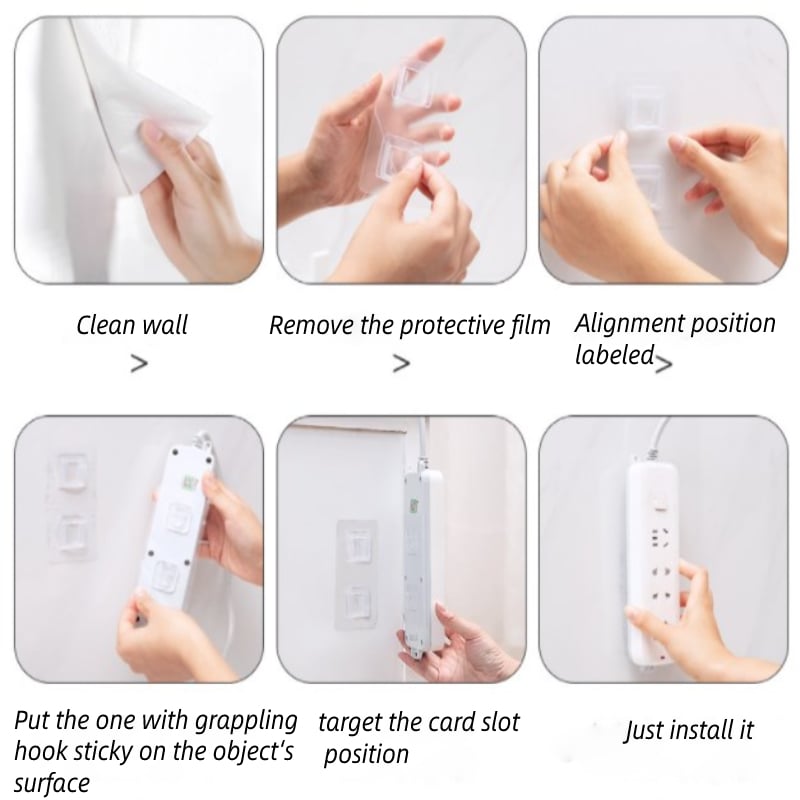 Clean wall
>

Remove the protective film
>

Alignment position labeled>

Put the one with grappling hook sticky on the object's surface

target the card slot position

Just install it