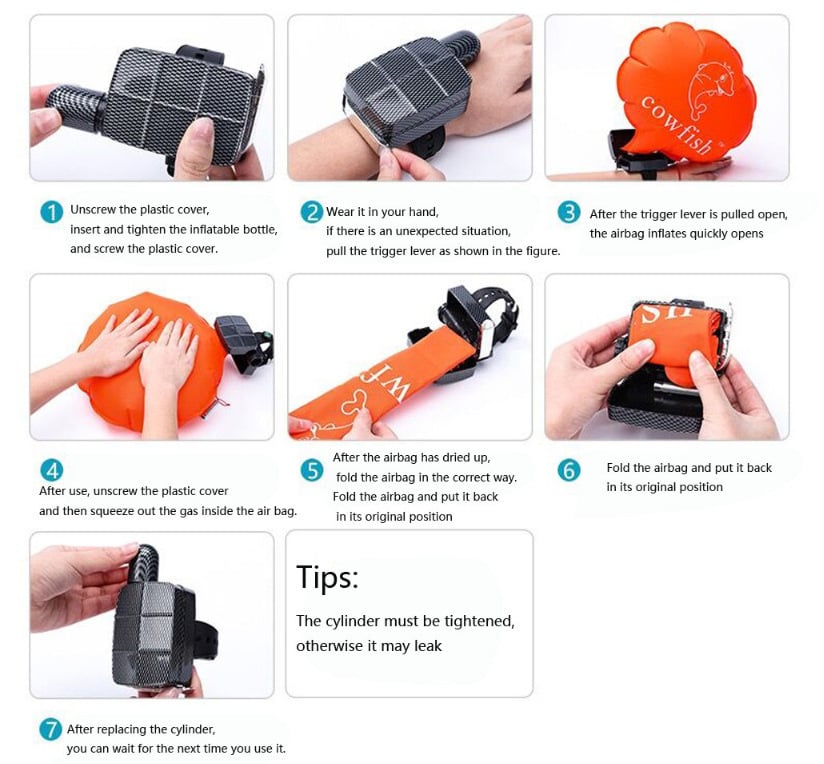 cowfish

1 Unscrew the plastic cover, insert and tighten the inflatable bottle, and screw the plastic cover.

2 Wear it in your hand, if there is an unexpected situation, pull the trigger lever as shown in the figure.

3 After the trigger lever is pulled open, the airbag inflates quickly opens

4 After use, unscrew the plastic cover and then squeeze out the gas inside the air bag.

5 After the airbag has dried up, fold the airbag in the correct way. Fold the airbag and put it back in its original position

6 Fold the airbag and put it back in its original position

Tips:
The cylinder must be tightened, otherwise it may leak

7 After replacing the cylinder, you can wait for the next time you use it.