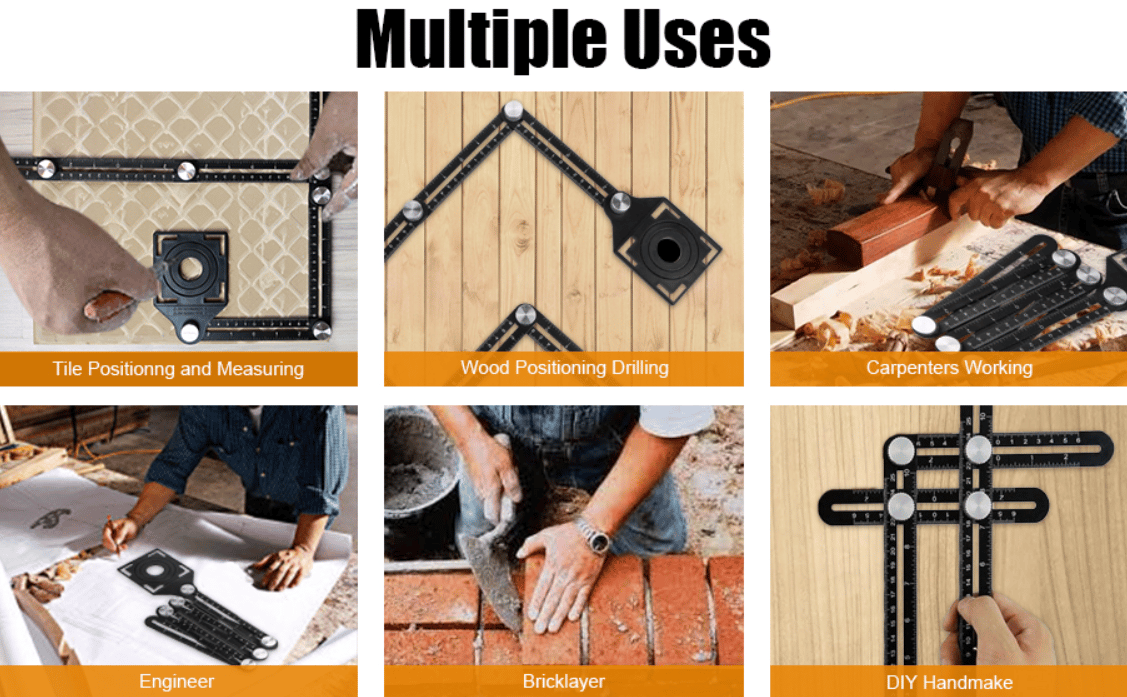 Multiple Uses

Tile Positionng and Measuring

Wood Positioning Drilling

Carpenters Working

Engineer

Bricklayer

DIY Handmake