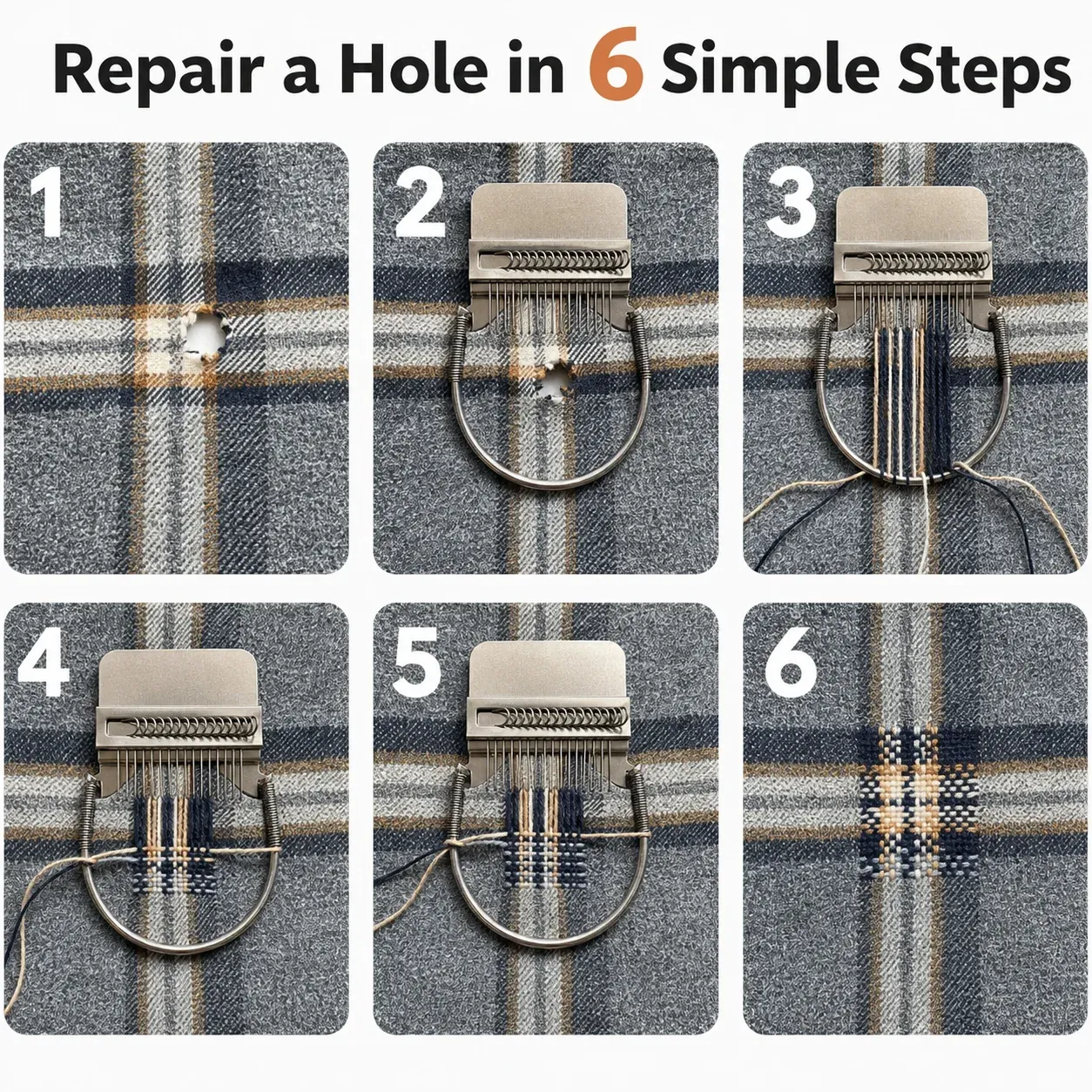 Repair a Hole in 6 Simple Steps

1

2

3

4

5

6