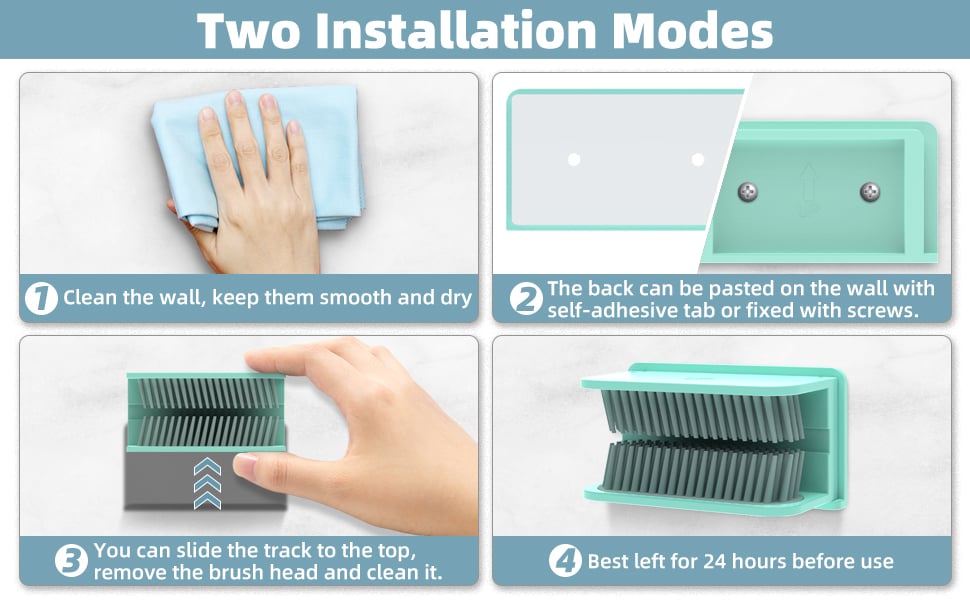 Two Installation Modes

1 Clean the wall, keep them smooth and dry

2 The back can be pasted on the wall with self-adhesive tab or fixed with screws.

3 You can slide the track to the top, remove the brush head and clean it.

4 Best left for 24 hours before use